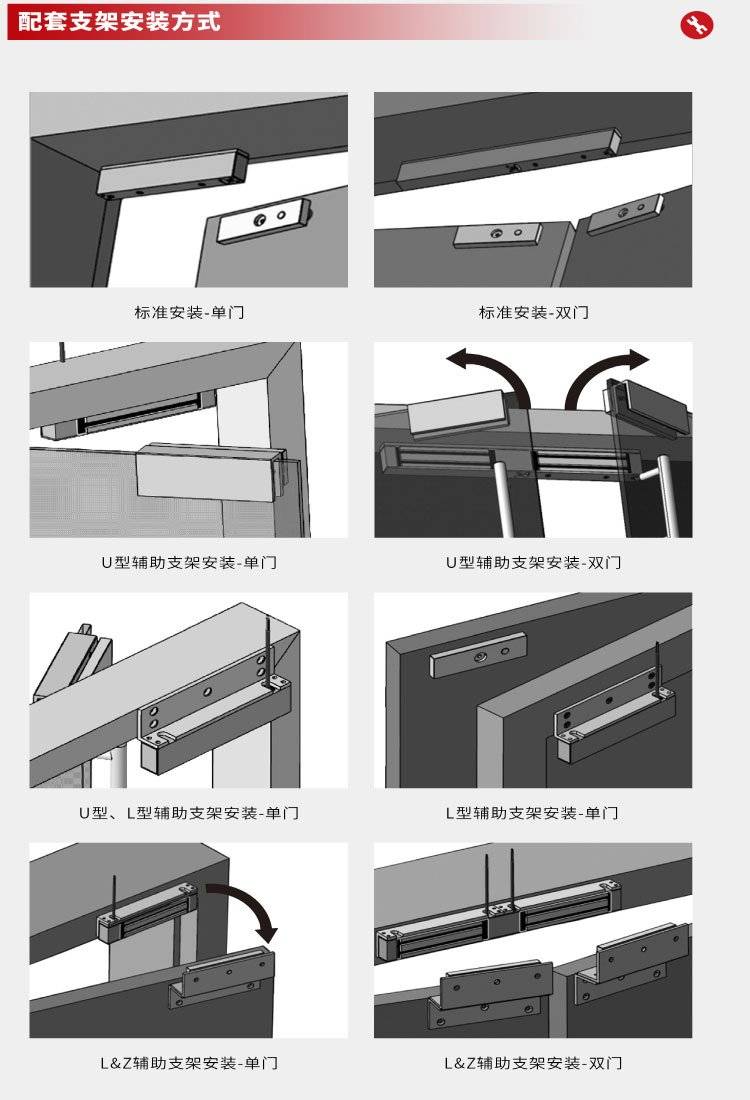 配套支架安装方式

标准安装-单门

标准安装-双门

U型辅助支架安装-单门

U型辅助支架安装-双门

U型、L型辅助支架安装-单门

L型辅助支架安装-单门

L&Z辅助支架安装-单门

L&Z辅助支架安装-双门