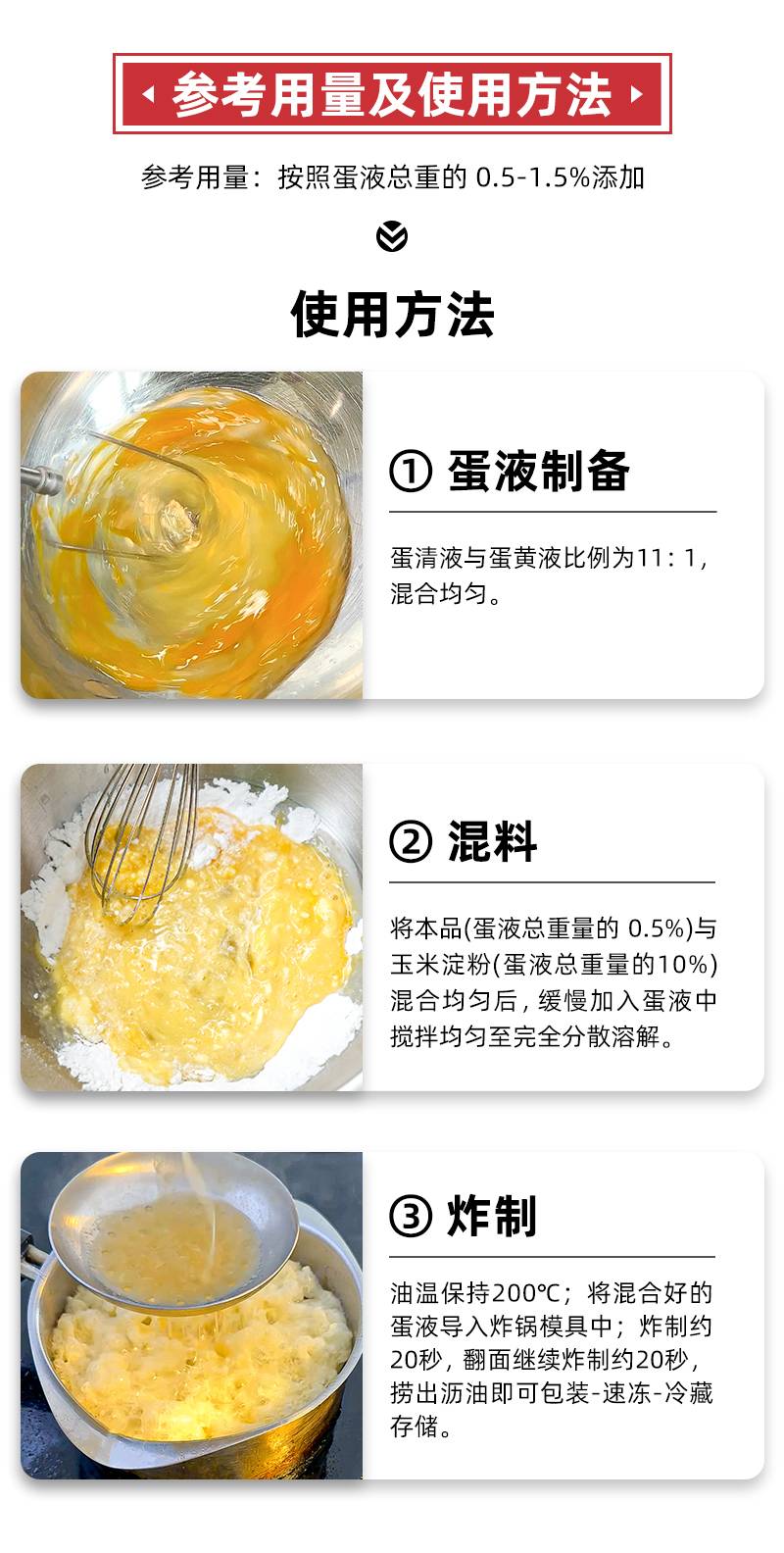 参考用量及使用方法

参考用量：按照蛋液总重的 0.5-1.5%添加

使用方法

① 蛋液制备

蛋清液与蛋黄液比例为11：1，混合均匀。

② 混料

将本品(蛋液总重量的 0.5%)与玉米淀粉(蛋液总重量的10%)混合均匀后，缓慢加入蛋液中搅拌均匀至完全分散溶解。

③ 炸制

油温保持200℃；将混合好的蛋液导入炸锅模具中；炸制约20秒，翻面继续炸制约20秒，捞出沥油即可包装-速冻-冷藏存储。