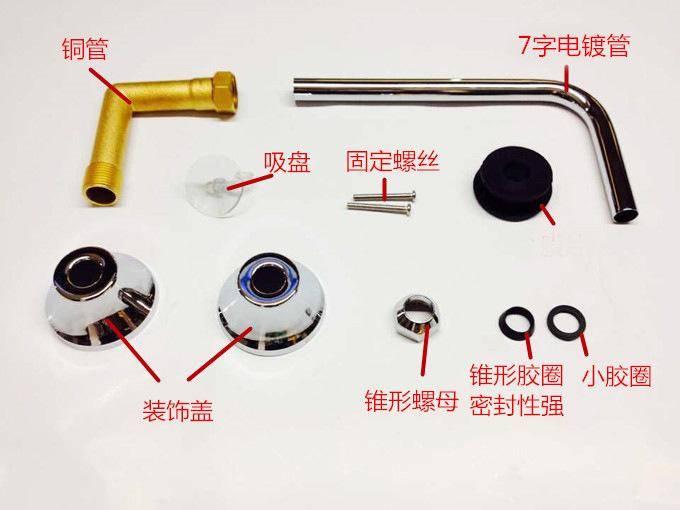 铜管

7字电镀管

吸盘

固定螺丝

装饰盖

锥形螺母

锥形胶圈
密封性强

小胶圈