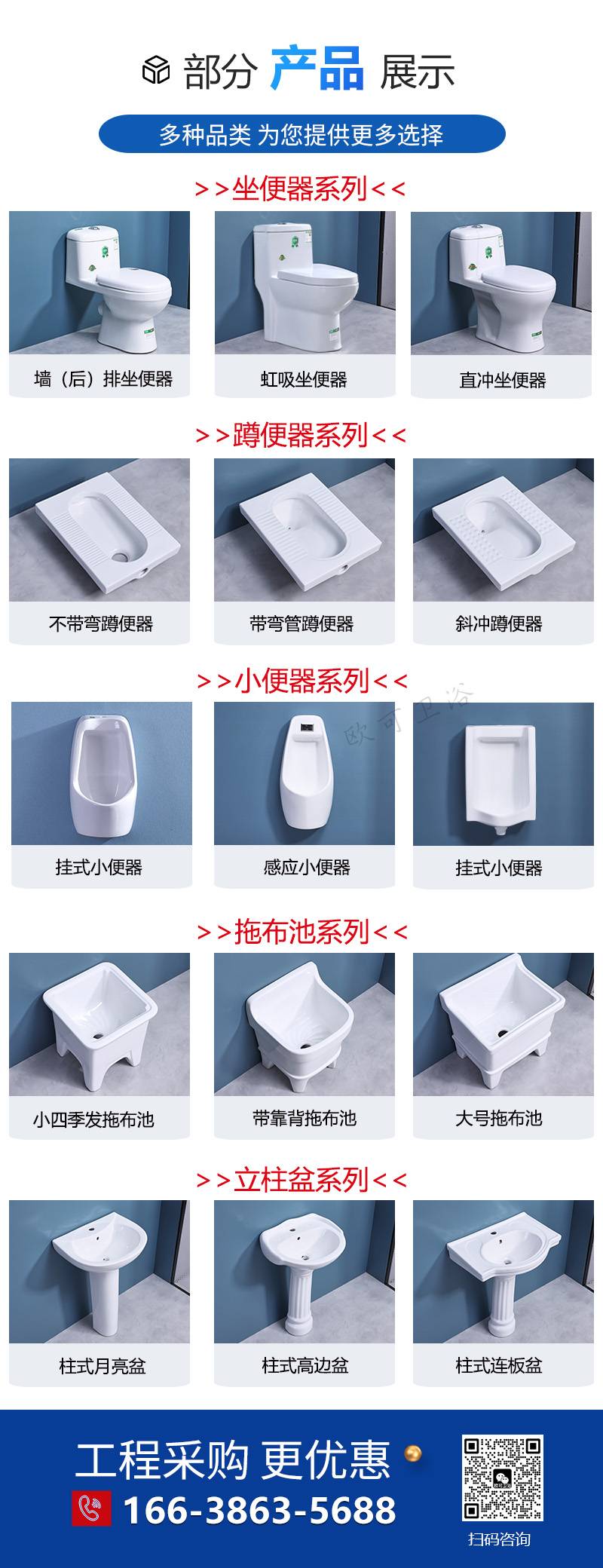 部分 产品 展示

多种品类 为您提供更多选择

>>坐便器系列<<

墙（后）排坐便器

虹吸坐便器

直冲坐便器

>>蹲便器系列<<

不带弯蹲便器

带弯管蹲便器

斜冲蹲便器

>>小便器系列<<

欧可卫浴

挂式小便器

感应小便器

挂式小便器

>>拖布池系列<<

小四季发拖布池

带靠背拖布池

大号拖布池

>>立柱盆系列<<

柱式月亮盆

柱式高边盆

柱式连板盆

工程采购 更优惠

166-3863-5688

扫码咨询