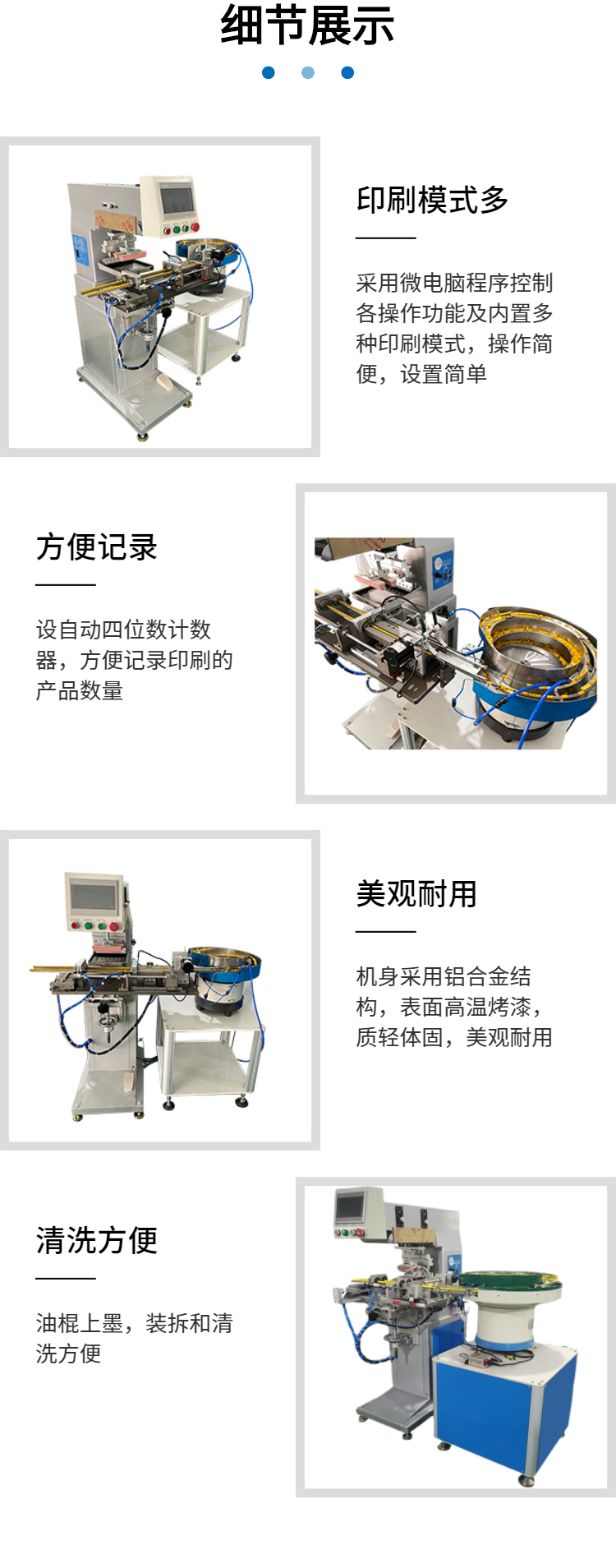 细节展示

印刷模式多

采用微电脑程序控制各操作功能及内置多种印刷模式，操作简便，设置简单

方便记录

设自动四位数计数器，方便记录印刷的产品数量

美观耐用

机身采用铝合金结构，表面高温烤漆，质轻体固，美观耐用

清洗方便

油棍上墨，装拆和清洗方便