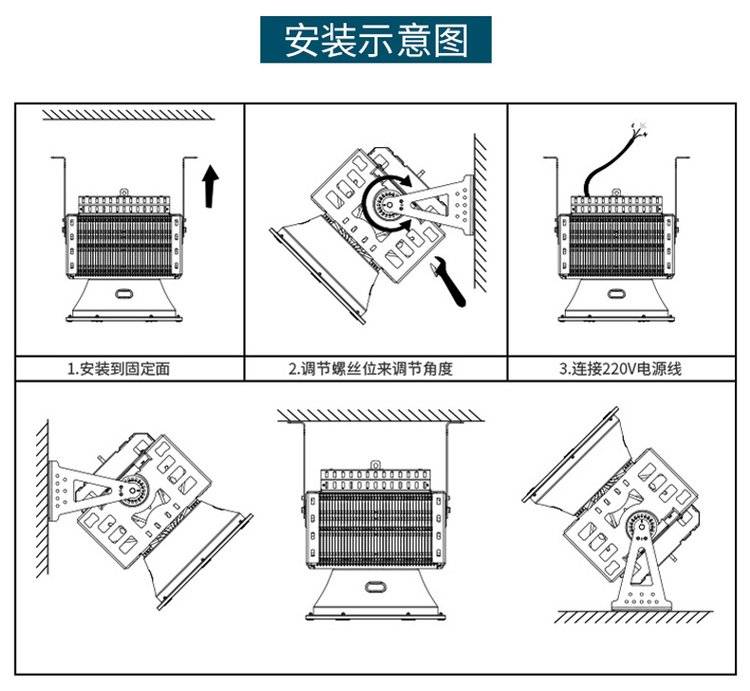 安装示意图

1.安装到固定面

2.调节螺丝位来调节角度

3.连接220V电源线