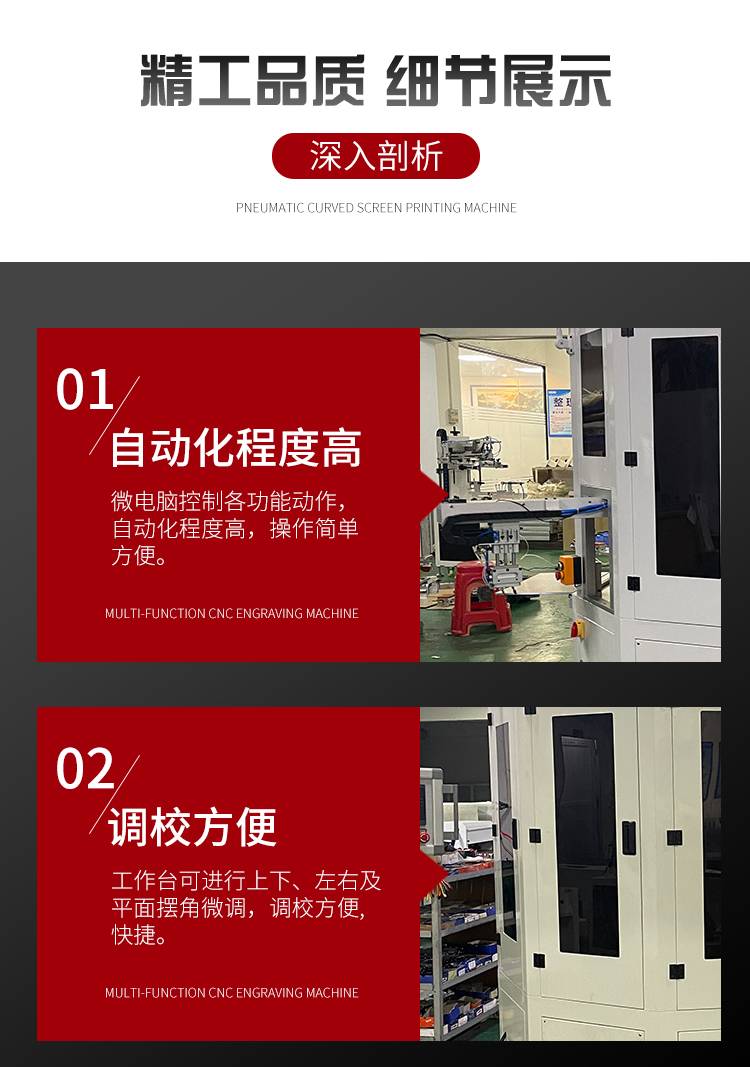 精工品质 细节展示

深入剖析

PNEUMATIC CURVED SCREEN PRINTING MACHINE

01

自动化程度高

微电脑控制各功能动作，自动化程度高，操作简单方便。

MULTI-FUNCTION CNC ENGRAVING MACHINE

02

调校方便

工作台可进行上下、左右及平面摆角微调，调校方便，快捷。

MULTI-FUNCTION CNC ENGRAVING MACHINE