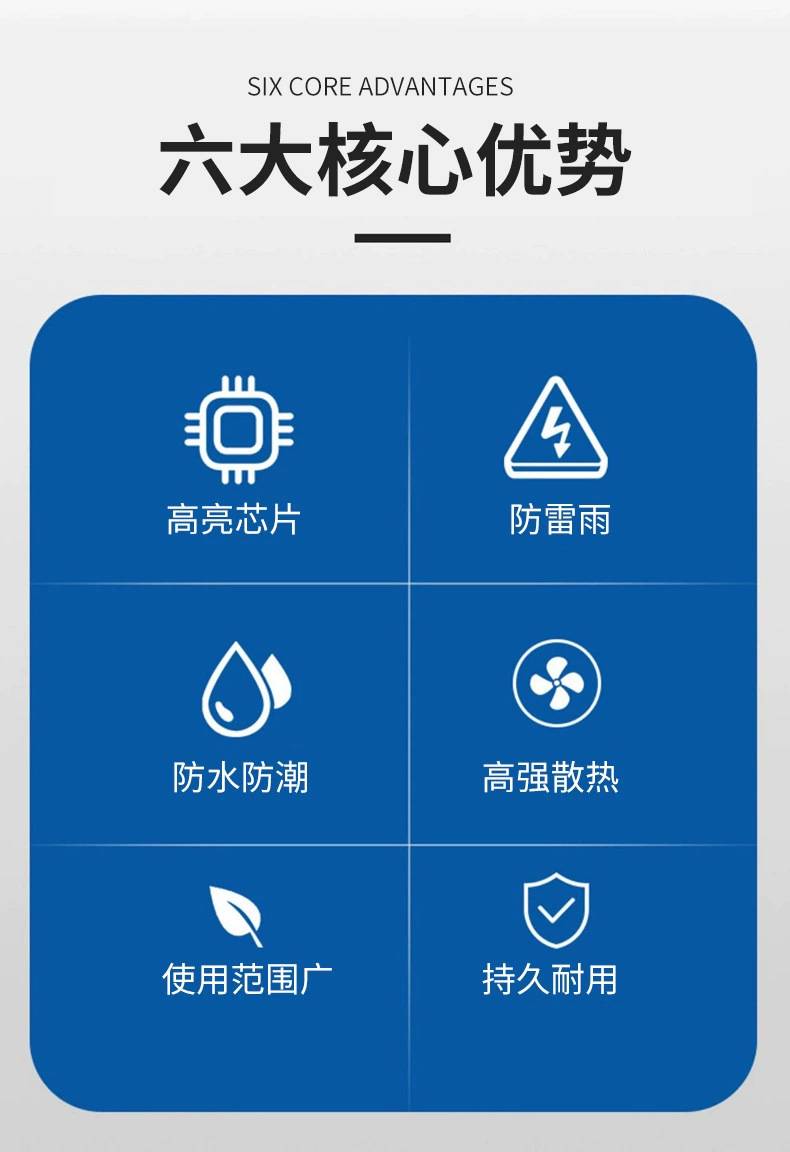 SIX CORE ADVANTAGES

六大核心优势

高亮芯片

防雷雨

防水防潮

高强散热

使用范围广

持久耐用