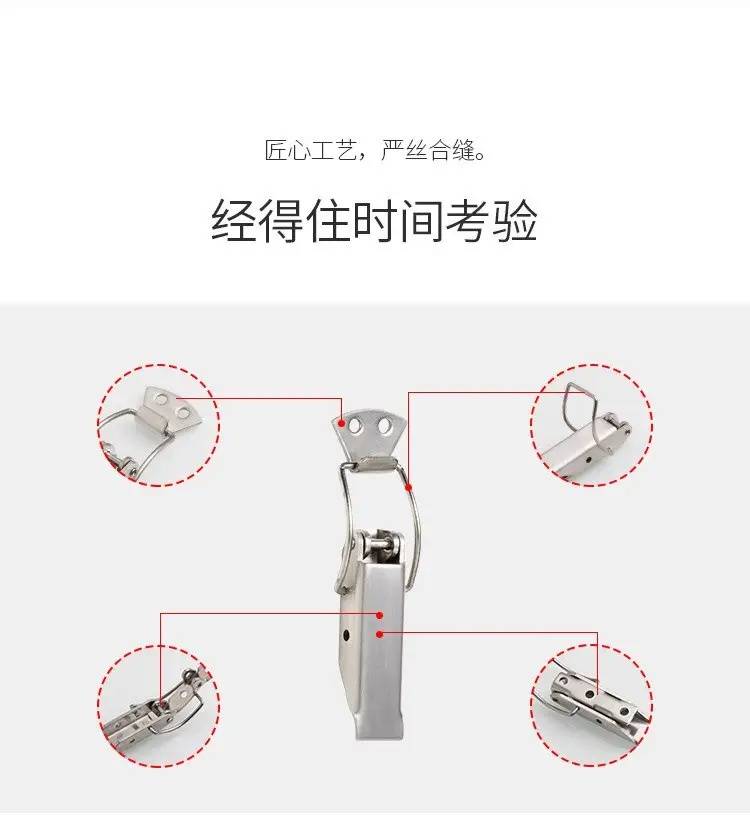 匠心工艺，严丝合缝。

经得住时间考验