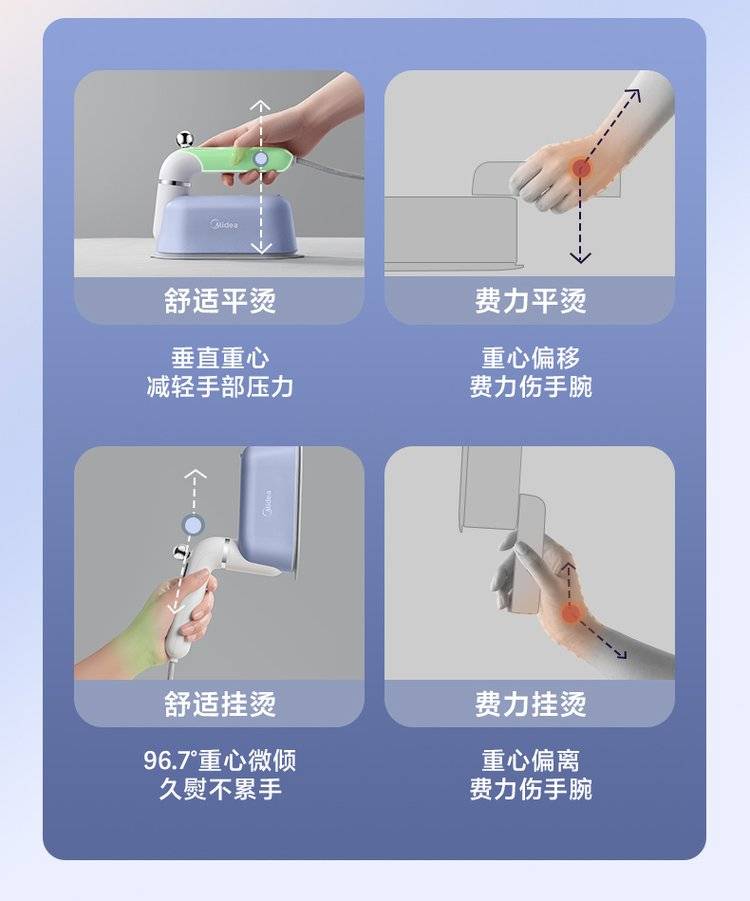 Midea

舒适平烫

垂直重心
减轻手部压力

费力平烫

重心偏移
费力伤手腕

Midea

舒适挂烫

96.7°重心微倾
久熨不累手

费力挂烫

重心偏离
费力伤手腕