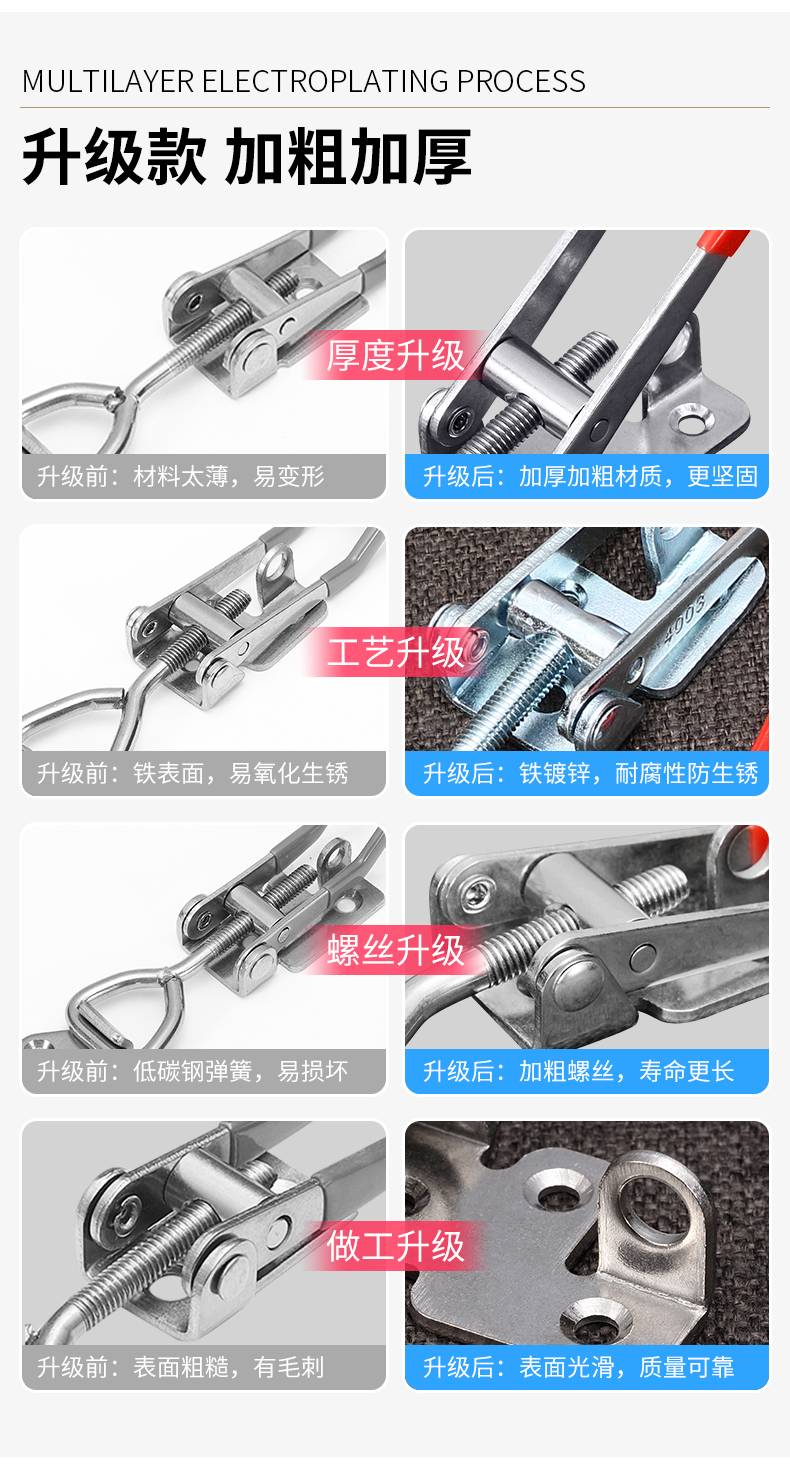 MULTILAYER ELECTROPLATING PROCESS

升级款 加粗加厚

厚度升级

升级前：材料太薄，易变形

升级后：加厚加粗材质，更坚固

工艺升级

4003

升级前：铁表面，易氧化生锈

升级后：铁镀锌，耐腐性防生锈

螺丝升级

升级前：低碳钢弹簧，易损坏

升级后：加粗螺丝，寿命更长

做工升级

升级前：表面粗糙，有毛刺

升级后：表面光滑，质量可靠