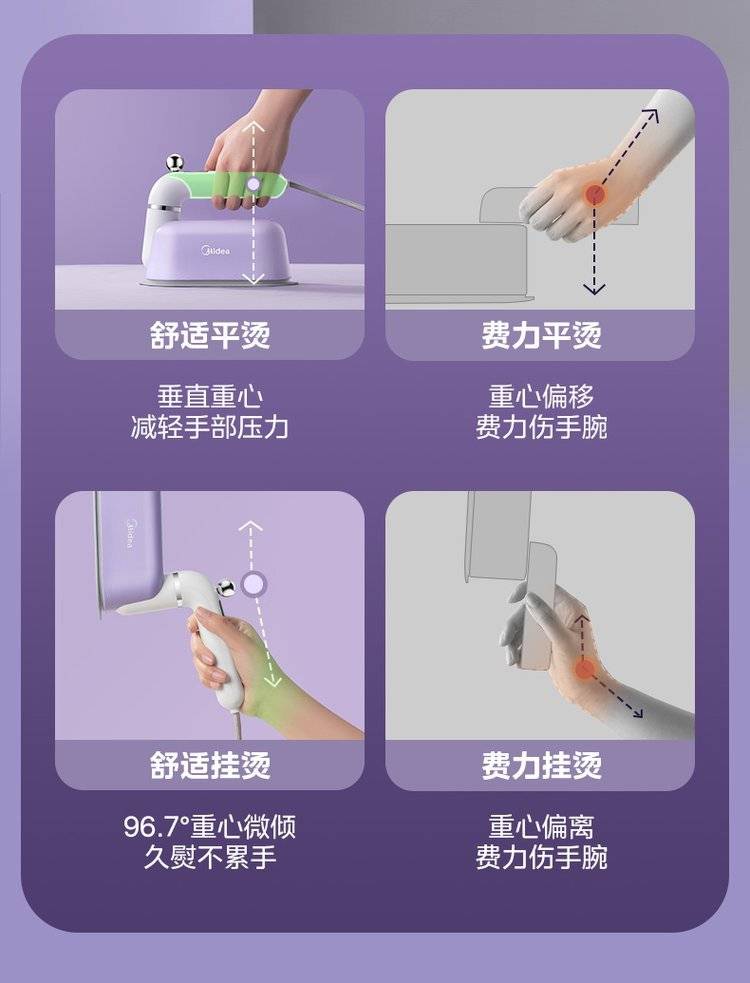 Midea

舒适平烫

垂直重心
减轻手部压力

费力平烫

重心偏移
费力伤手腕

Midea

舒适挂烫

96.7°重心微倾
久熨不累手

费力挂烫

重心偏离
费力伤手腕