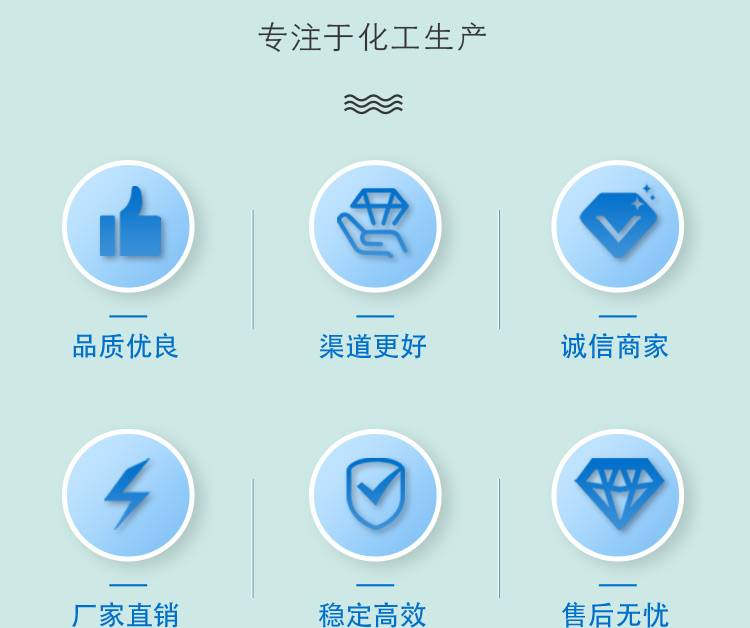 专注于化工生产

品质优良

渠道更好

诚信商家

厂家直销

稳定高效

售后无忧