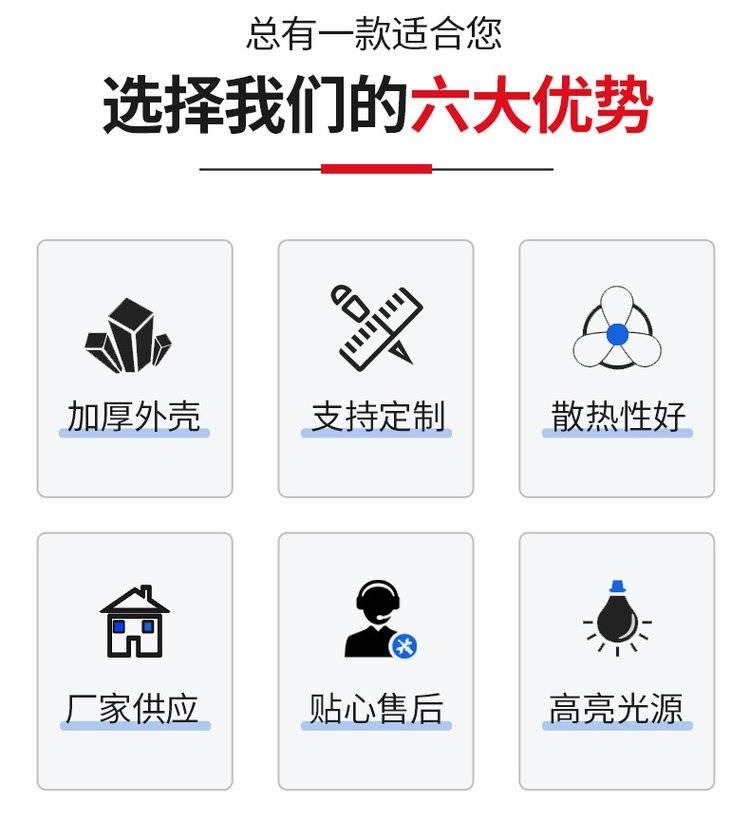 总有一款适合您

选择我们的六大优势

加厚外壳

支持定制

散热性好

厂家供应

贴心售后

高亮光源