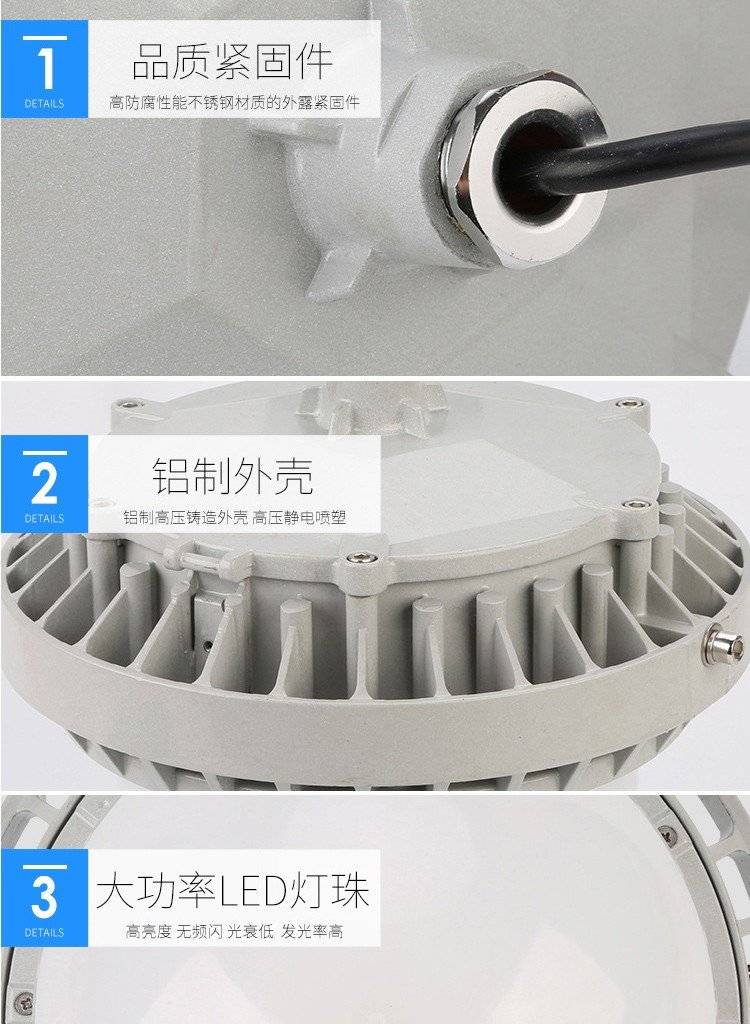 1
DETAILS
品质紧固件
高防腐性能不锈钢材质的外露紧固件

2
DETAILS
铝制外壳
铝制高压铸造外壳 高压静电喷塑

3
DETAILS
大功率LED灯珠
高亮度 无频闪 光衰低 发光率高