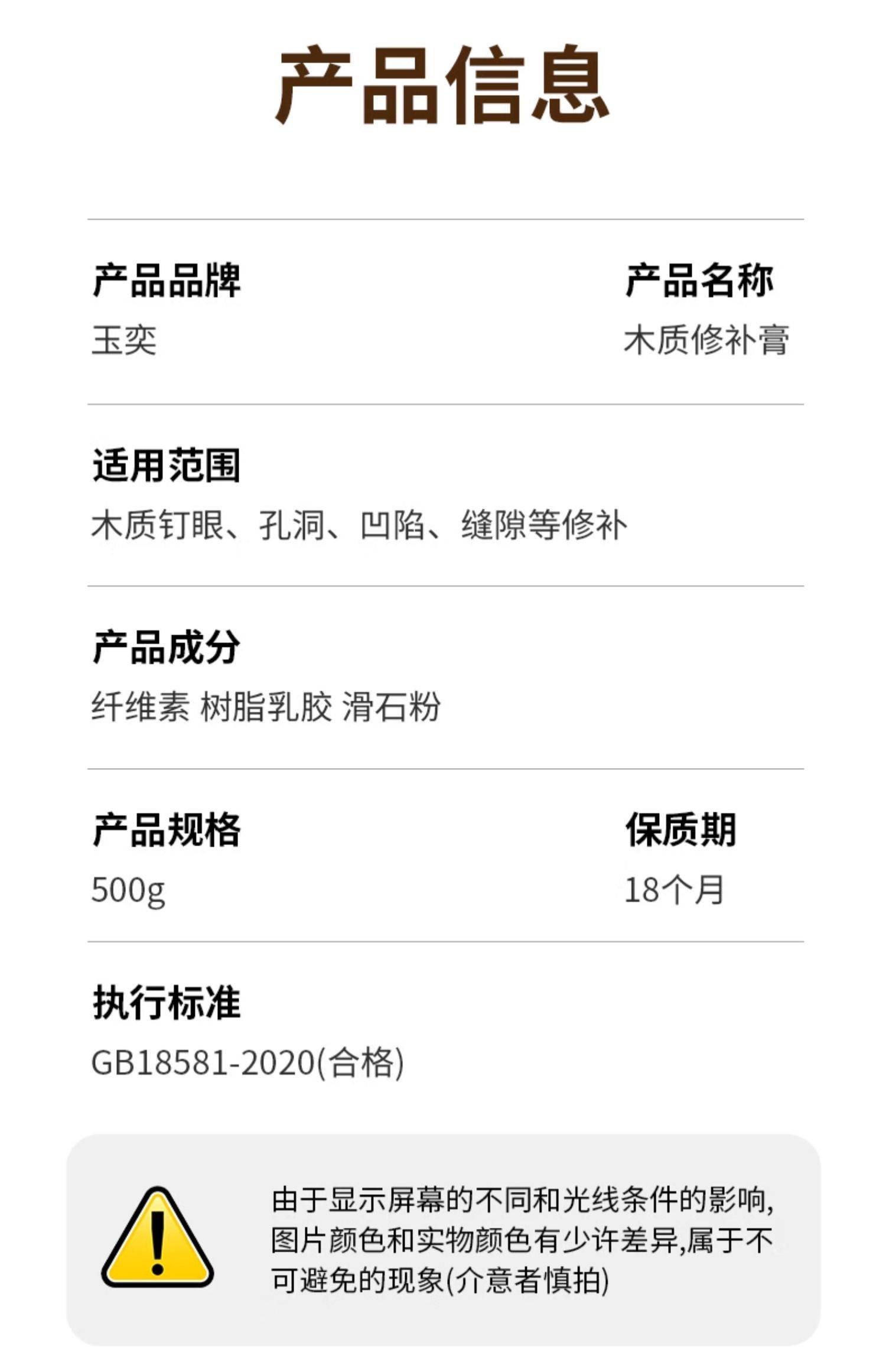 产品信息

产品品牌
玉奕

产品名称
木质修补膏

适用范围
木质钉眼、孔洞、凹陷、缝隙等修补

产品成分
纤维素 树脂乳胶 滑石粉

产品规格
500g

保质期
18个月

执行标准
GB18581-2020(合格)

由于显示屏幕的不同和光线条件的影响,图片颜色和实物颜色有少许差异,属于不可避免的现象(介意者慎拍)