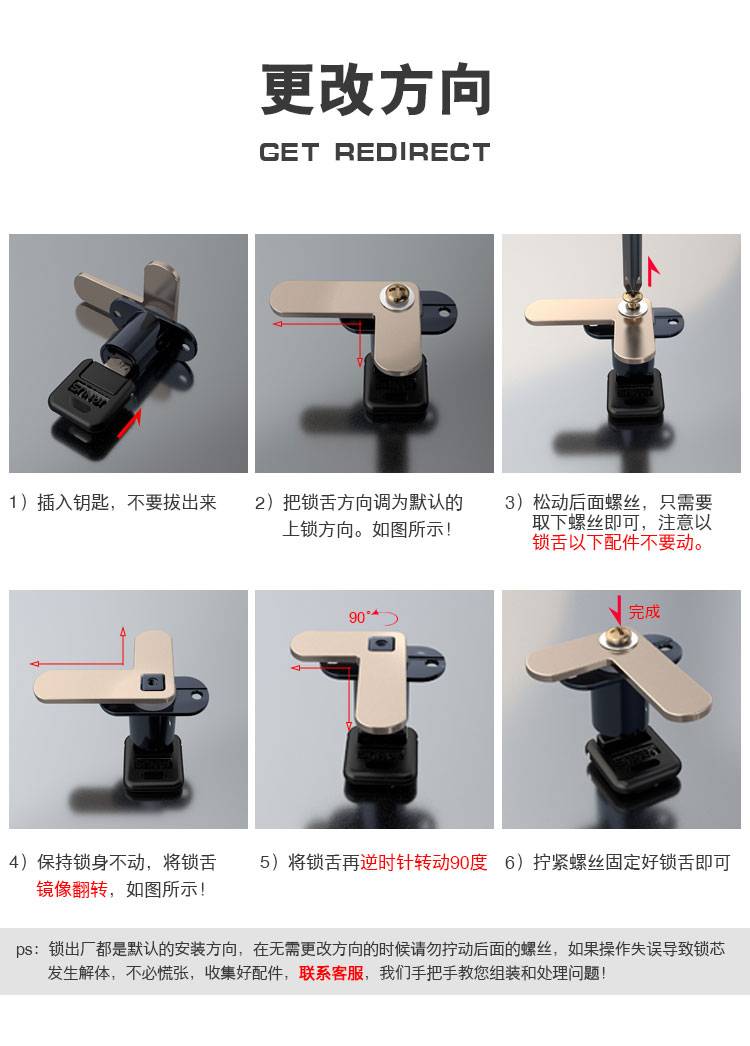 更改方向
GET REDIRECT

1）插入钥匙，不要拔出来

2）把锁舌方向调为默认的上锁方向。如图所示！

3）松动后面螺丝，只需要取下螺丝即可，注意以锁舌以下配件不要动。

90°

完成

4）保持锁身不动，将锁舌镜像翻转，如图所示！

5）将锁舌再逆时针转动90度

6）拧紧螺丝固定好锁舌即可

ps：锁出厂都是默认的安装方向，在无需更改方向的时候请勿拧动后面的螺丝，如果操作失误导致锁芯发生解体，不必慌张，收集好配件，联系客服，我们手把手教您组装和处理问题！