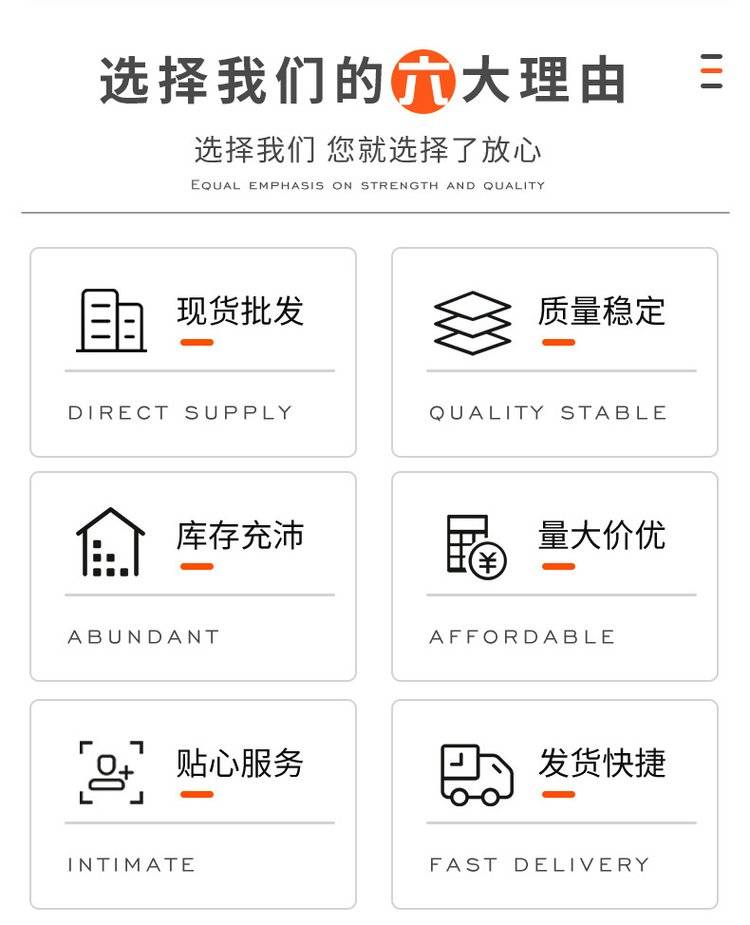 选择我们的六大理由

选择我们 您就选择了放心

EQUAL EMPHASIS ON STRENGTH AND QUALITY

现货批发

DIRECT SUPPLY

质量稳定

QUALITY STABLE

库存充沛

ABUNDANT

量大价优

AFFORDABLE

贴心服务

INTIMATE

发货快捷

FAST DELIVERY