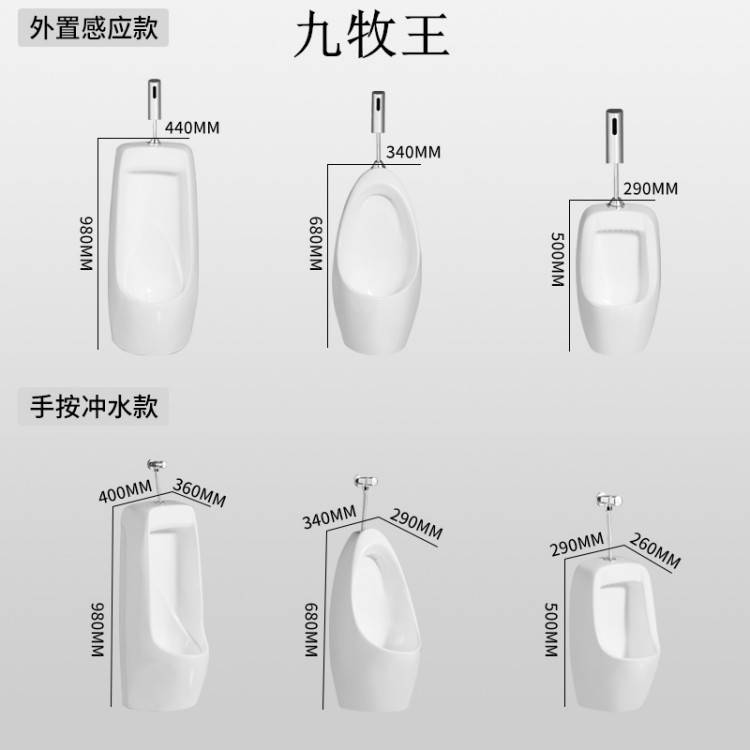 外置感应款

九牧王

440MM
980MM

340MM
680MM

290MM
500MM

手按冲水款

400MM
360MM
980MM

340MM
290MM
680MM

290MM
260MM
500MM