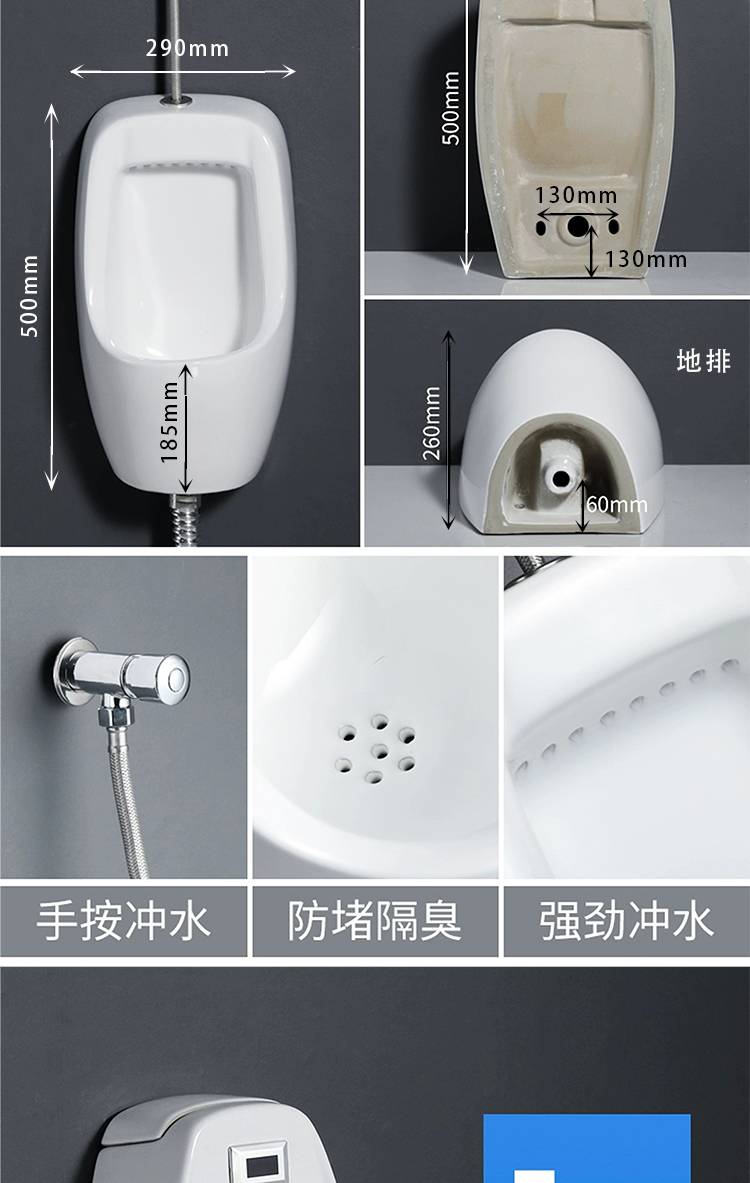 290mm

500mm

185mm

500mm

130mm

130mm

地排

260mm

60mm

手按冲水

防堵隔臭

强劲冲水