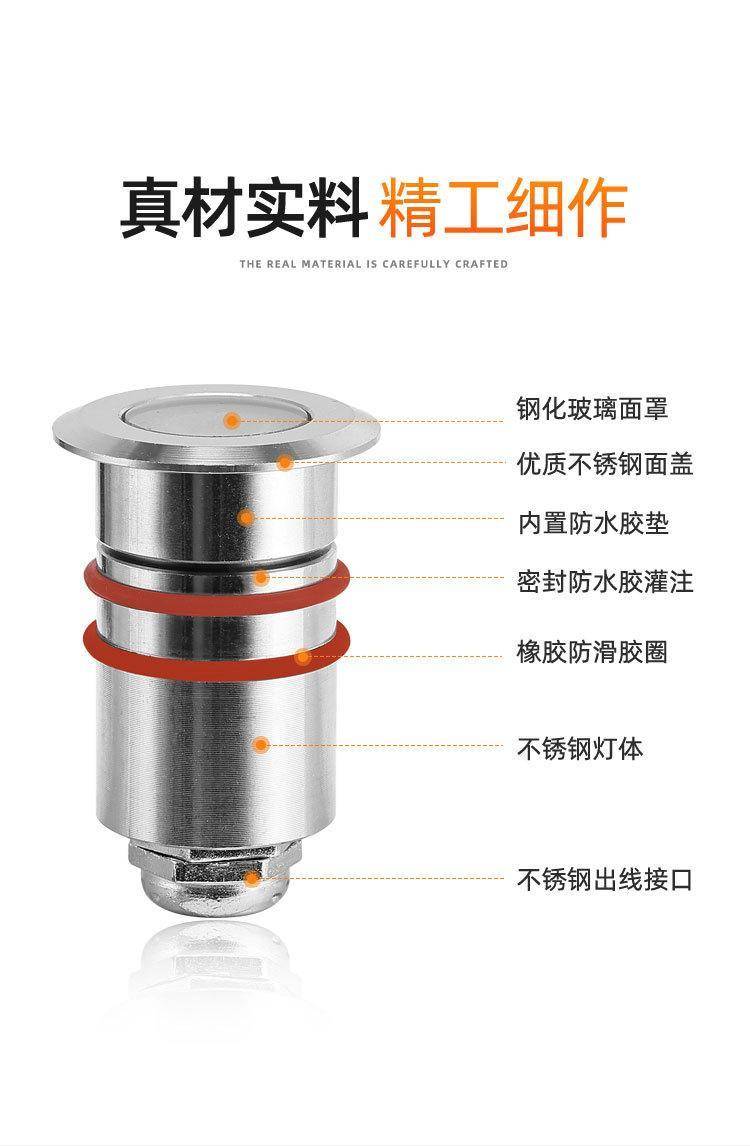 真材实料 精工细作

THE REAL MATERIAL IS CAREFULLY CRAFTED

钢化玻璃面罩

优质不锈钢面盖

内置防水胶垫

密封防水胶灌注

橡胶防滑胶圈

不锈钢灯体

不锈钢出线接口