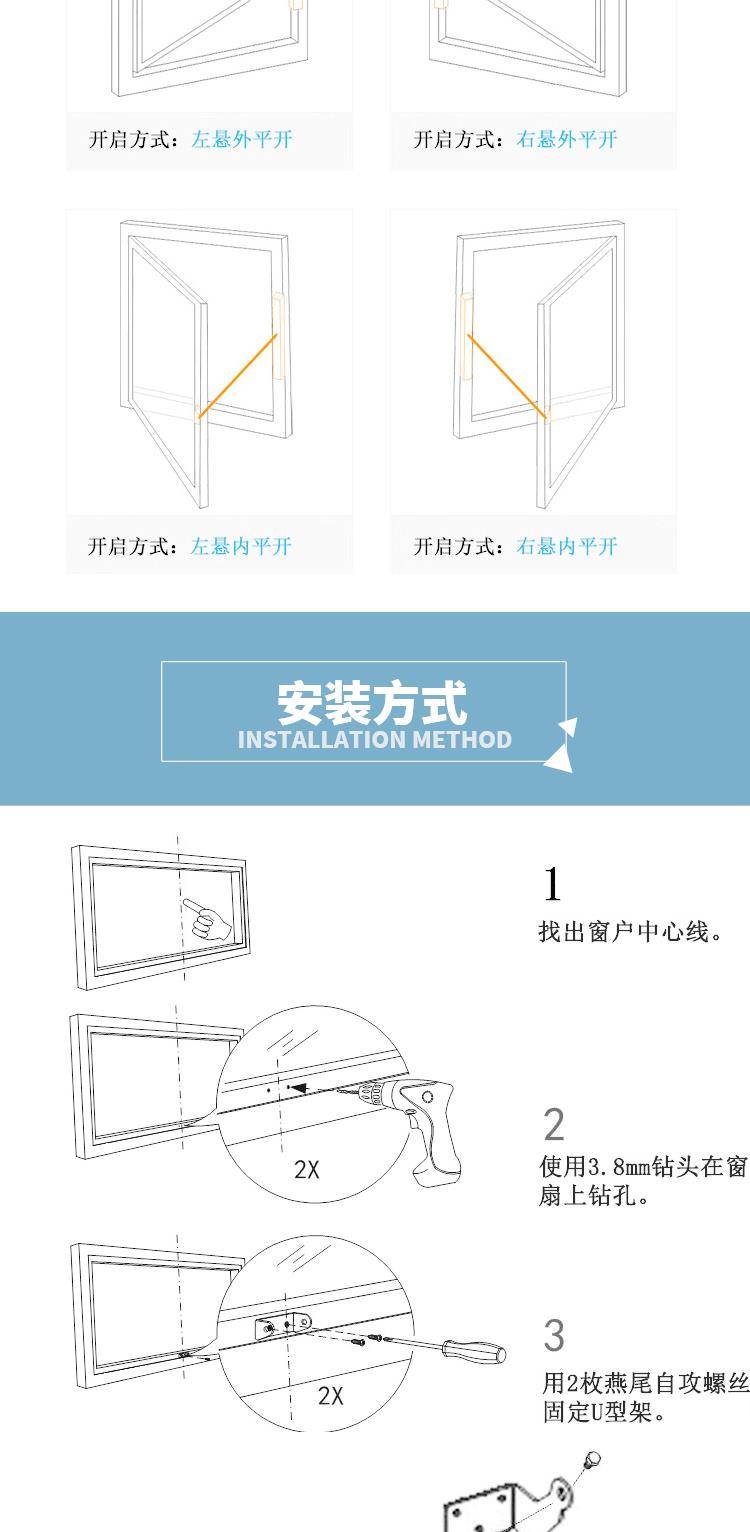 开启方式：左悬外平开

开启方式：右悬外平开

开启方式：左悬内平开

开启方式：右悬内平开

安装方式
INSTALLATION METHOD

1
找出窗户中心线。

2X

2
使用3.8mm钻头在窗扇上钻孔。

2X

3
用2枚燕尾自攻螺丝固定U型架。