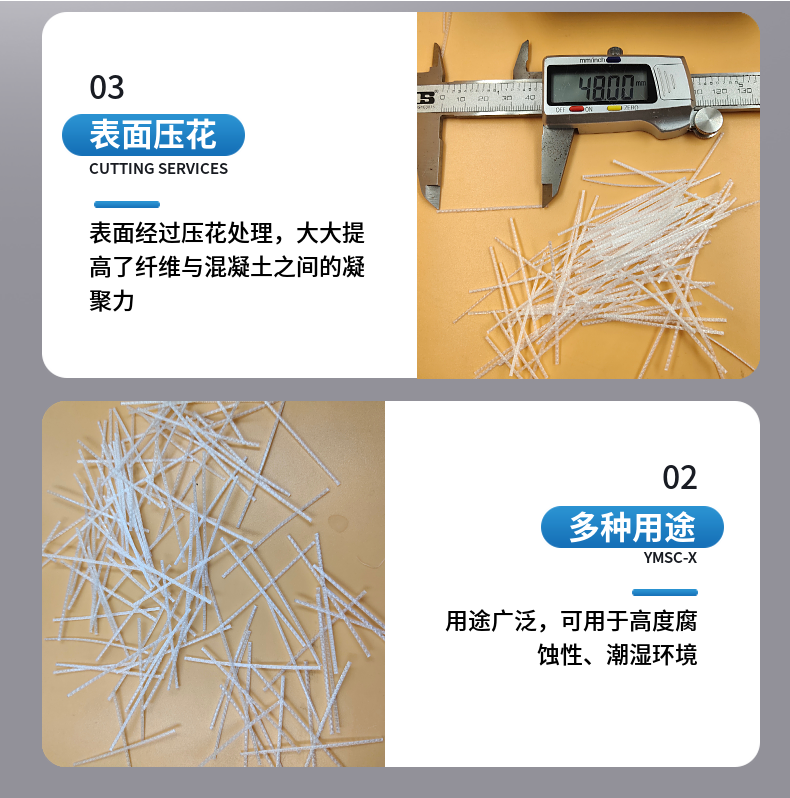 03

表面压花

CUTTING SERVICES

表面经过压花处理，大大提高了纤维与混凝土之间的凝聚力

mm/inch

48.00 mm

OFF ON ZERO

10 20 30 40

120 130

02

多种用途

YMSC-X

用途广泛，可用于高度腐蚀性、潮湿环境