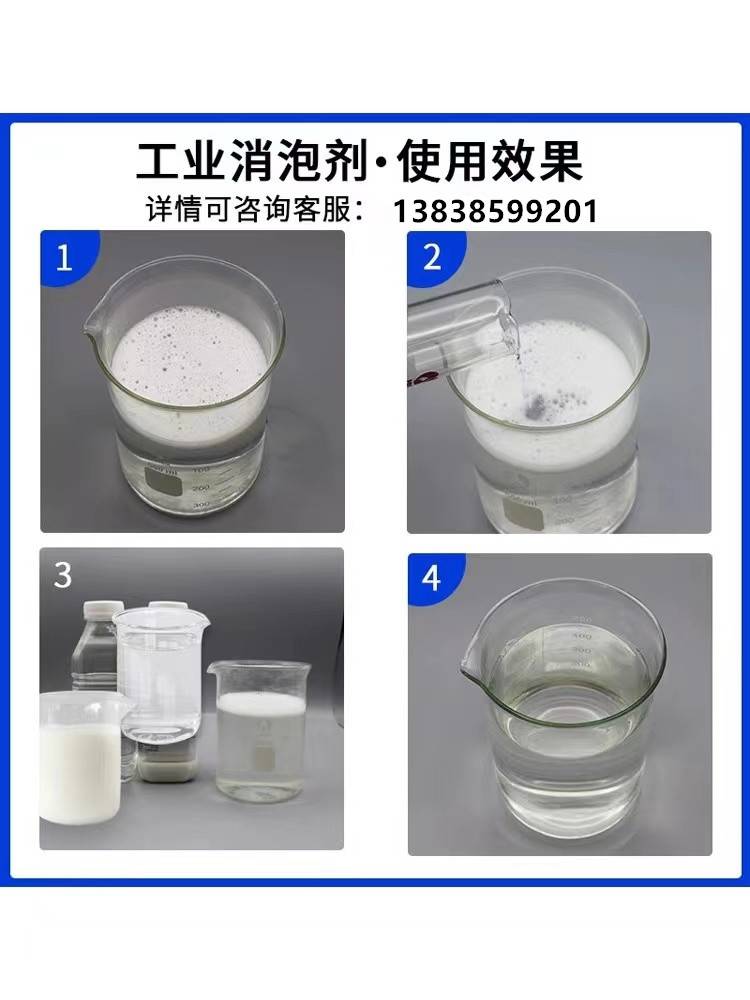 工业消泡剂·使用效果
详情可咨询客服： 13838599201

1

2

3

4