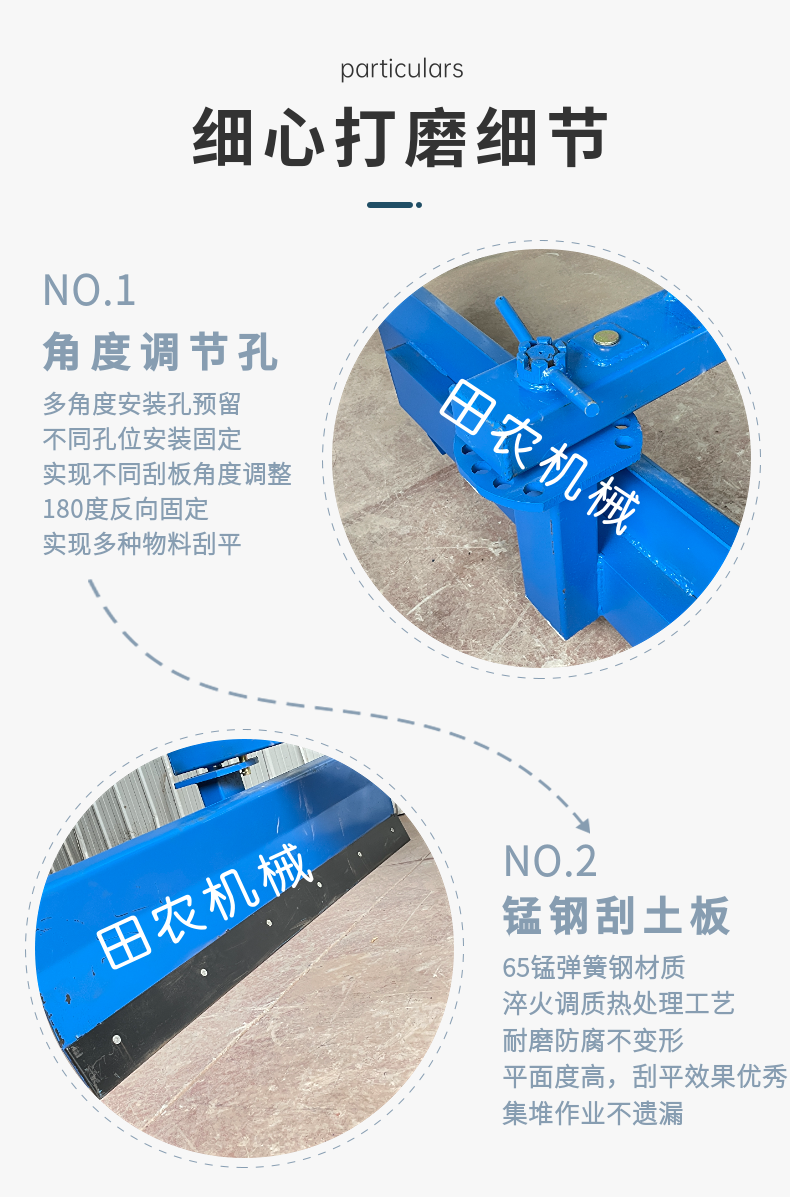 particulars

细心打磨细节

NO.1

角度调节孔

多角度安装孔预留
不同孔位安装固定
实现不同刮板角度调整
180度反向固定
实现多种物料刮平

田农机械

田农机械

NO.2

锰钢刮土板

65锰弹簧钢材质
淬火调质热处理工艺
耐磨防腐不变形
平面度高，刮平效果优秀
集堆作业不遗漏