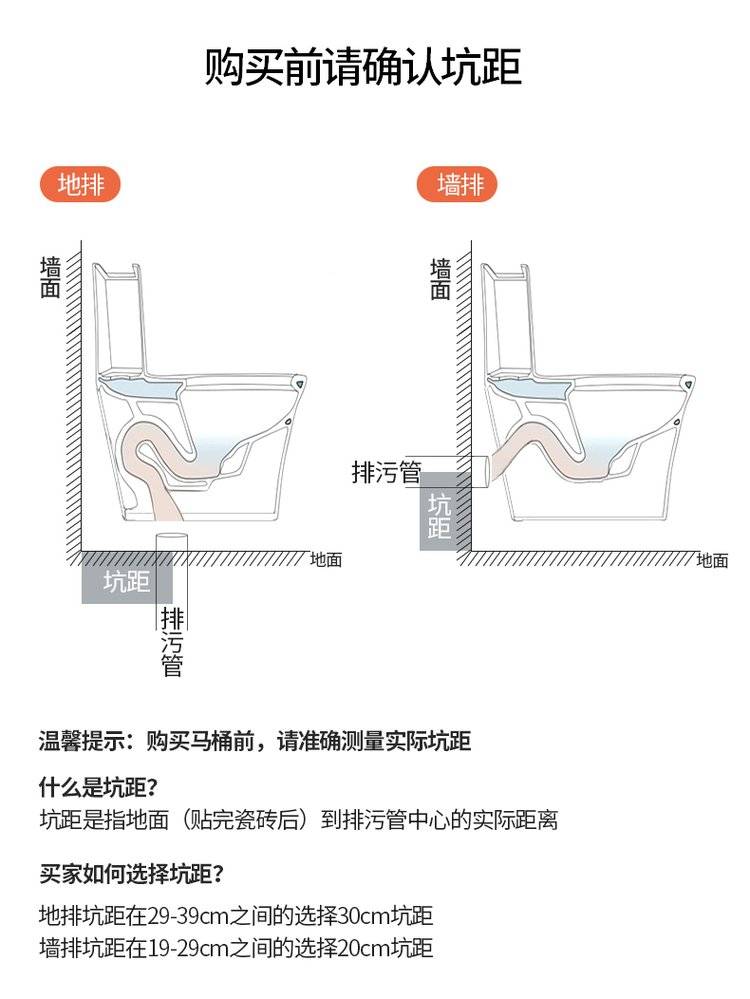 购买前请确认坑距

地排

墙面

地面

坑距

排污管

墙排

墙面

排污管

坑距

地面

温馨提示：购买马桶前，请准确测量实际坑距

什么是坑距？

坑距是指地面（贴完瓷砖后）到排污管中心的实际距离

买家如何选择坑距？

地排坑距在29-39cm之间的选择30cm坑距

墙排坑距在19-29cm之间的选择20cm坑距