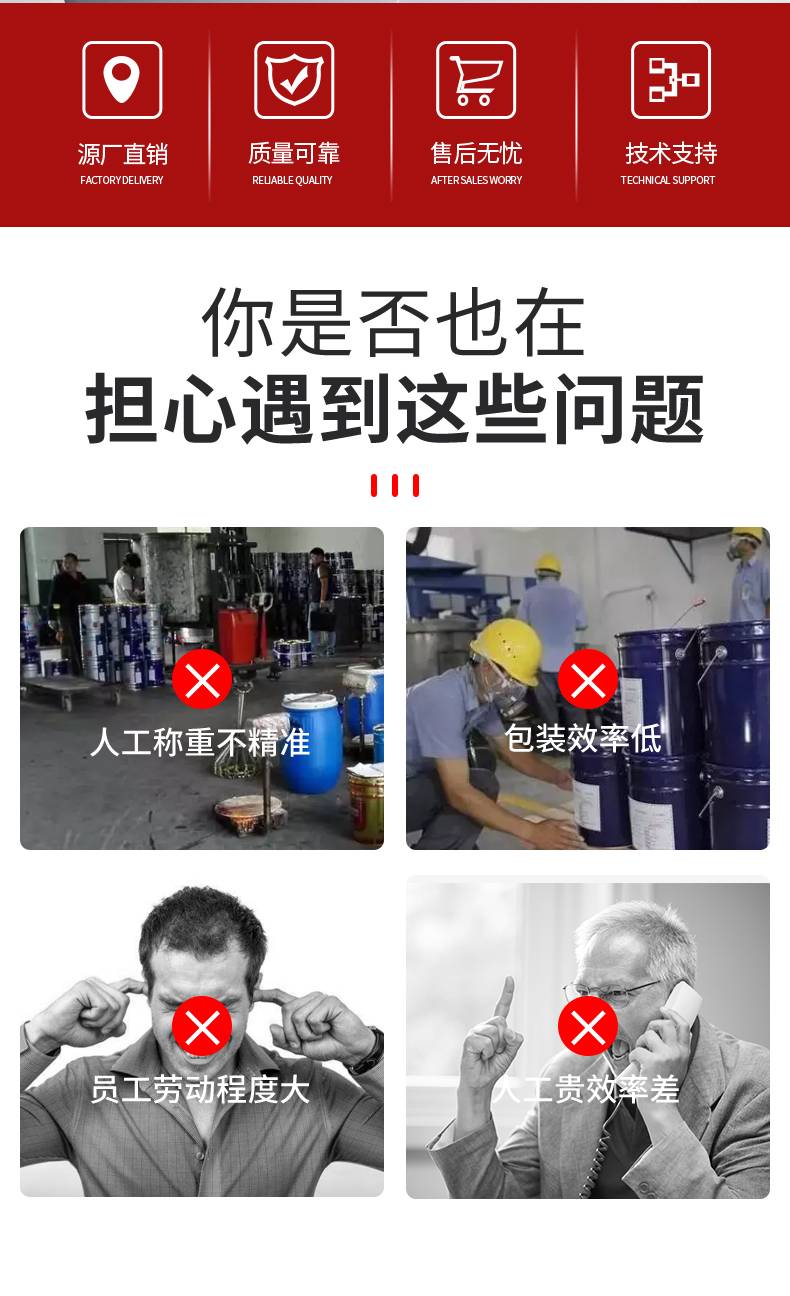 源厂直销
FACTORY DELIVERY

质量可靠
RELIABLE QUALITY

售后无忧
AFTER SALES WORRY

技术支持
TECHNICAL SUPPORT

你是否也在
担心遇到这些问题

人工称重不精准

包装效率低

员工劳动程度大

人工贵效率差