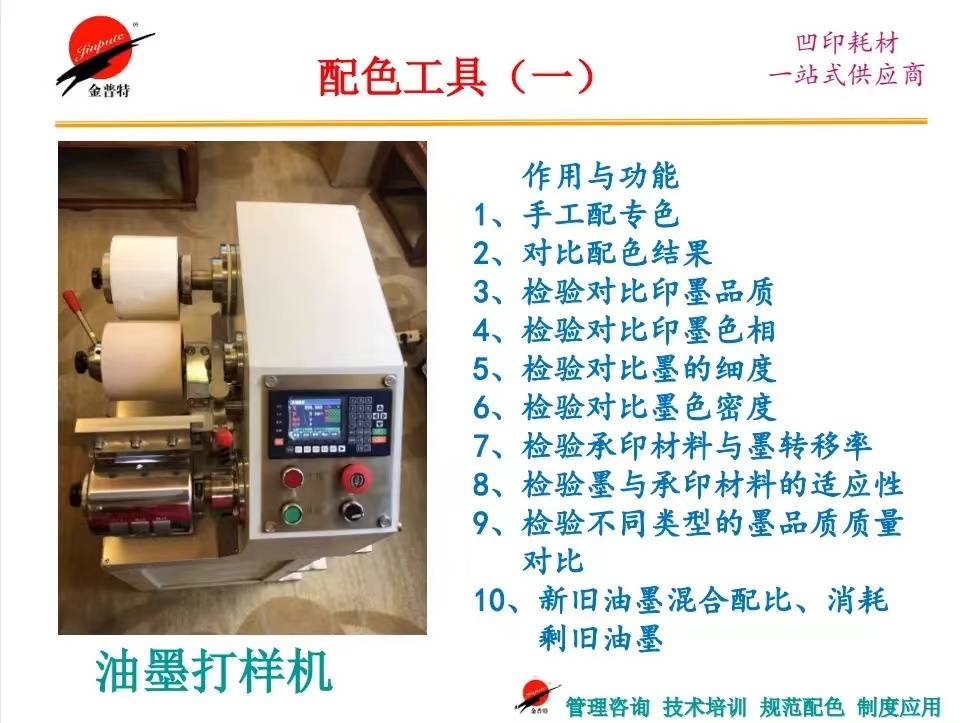 Jinpute
金普特

配色工具（一）

凹印耗材
一站式供应商

作用与功能
1、手工配专色
2、对比配色结果
3、检验对比印墨品质
4、检验对比印墨色相
5、检验对比墨的细度
6、检验对比墨色密度
7、检验承印材料与墨转移率
8、检验墨与承印材料的适应性
9、检验不同类型的墨品质质量对比
10、新旧油墨混合配比、消耗剩旧油墨

油墨打样机

金普特
管理咨询 技术培训 规范配色 制度应用