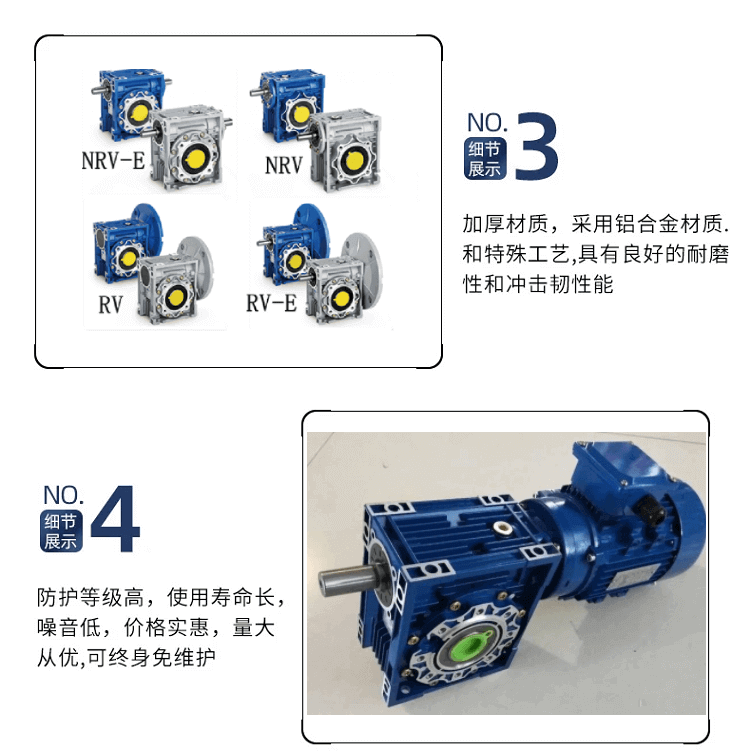 NRV-E

NRV

RV

RV-E

NO. 细节展示 3

加厚材质，采用铝合金材质.和特殊工艺,具有良好的耐磨性和冲击韧性能

NO. 细节展示 4

防护等级高，使用寿命长，噪音低，价格实惠，量大从优,可终身免维护