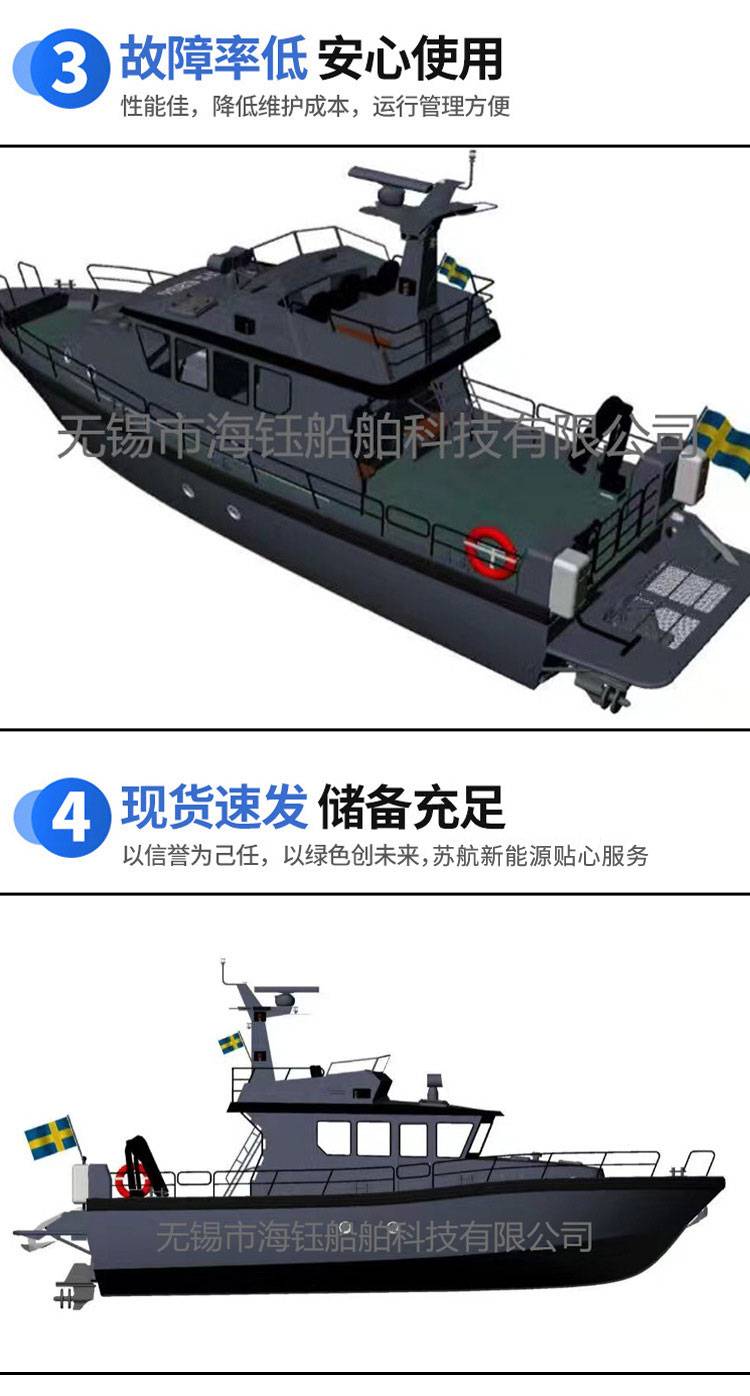 3 故障率低 安心使用
性能佳，降低维护成本，运行管理方便

无锡市海钰船舶科技有限公司

4 现货速发 储备充足
以信誉为己任，以绿色创未来，苏航新能源贴心服务

无锡市海钰船舶科技有限公司