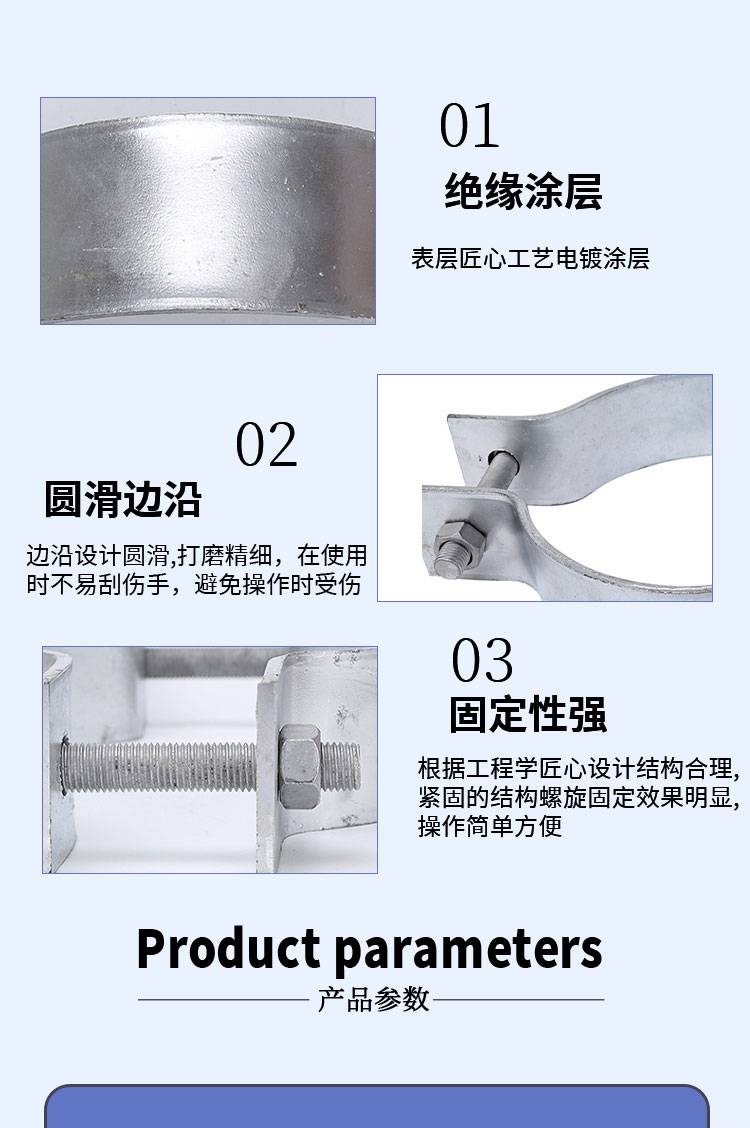 01

绝缘涂层

表层匠心工艺电镀涂层

02

圆滑边沿

边沿设计圆滑,打磨精细，在使用时不易刮伤手，避免操作时受伤

03

固定性强

根据工程学匠心设计结构合理,紧固的结构螺旋固定效果明显,操作简单方便

Product parameters

产品参数