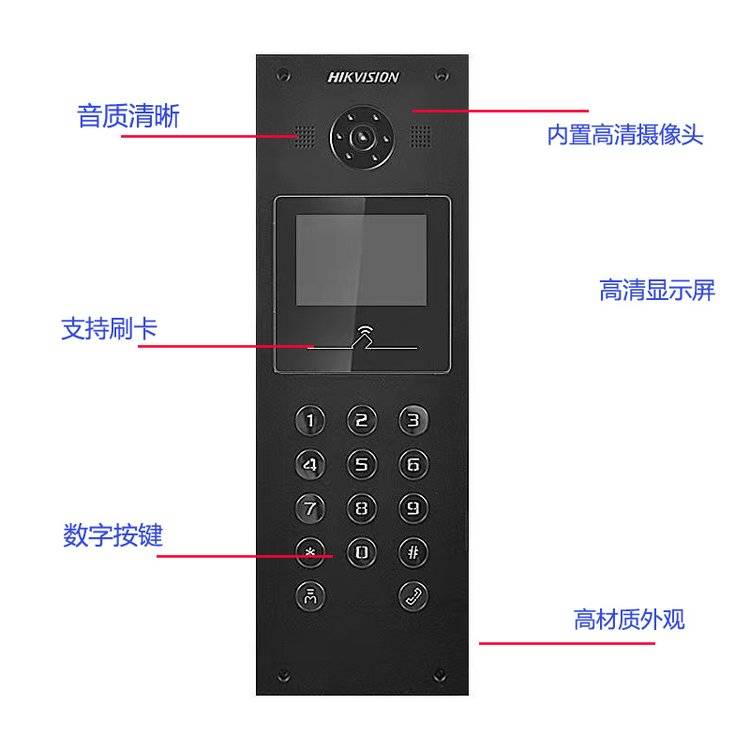 HIKVISION

音质清晰

内置高清摄像头

高清显示屏

支持刷卡

1 2 3
4 5 6
7 8 9
* 0 #

数字按键

高材质外观