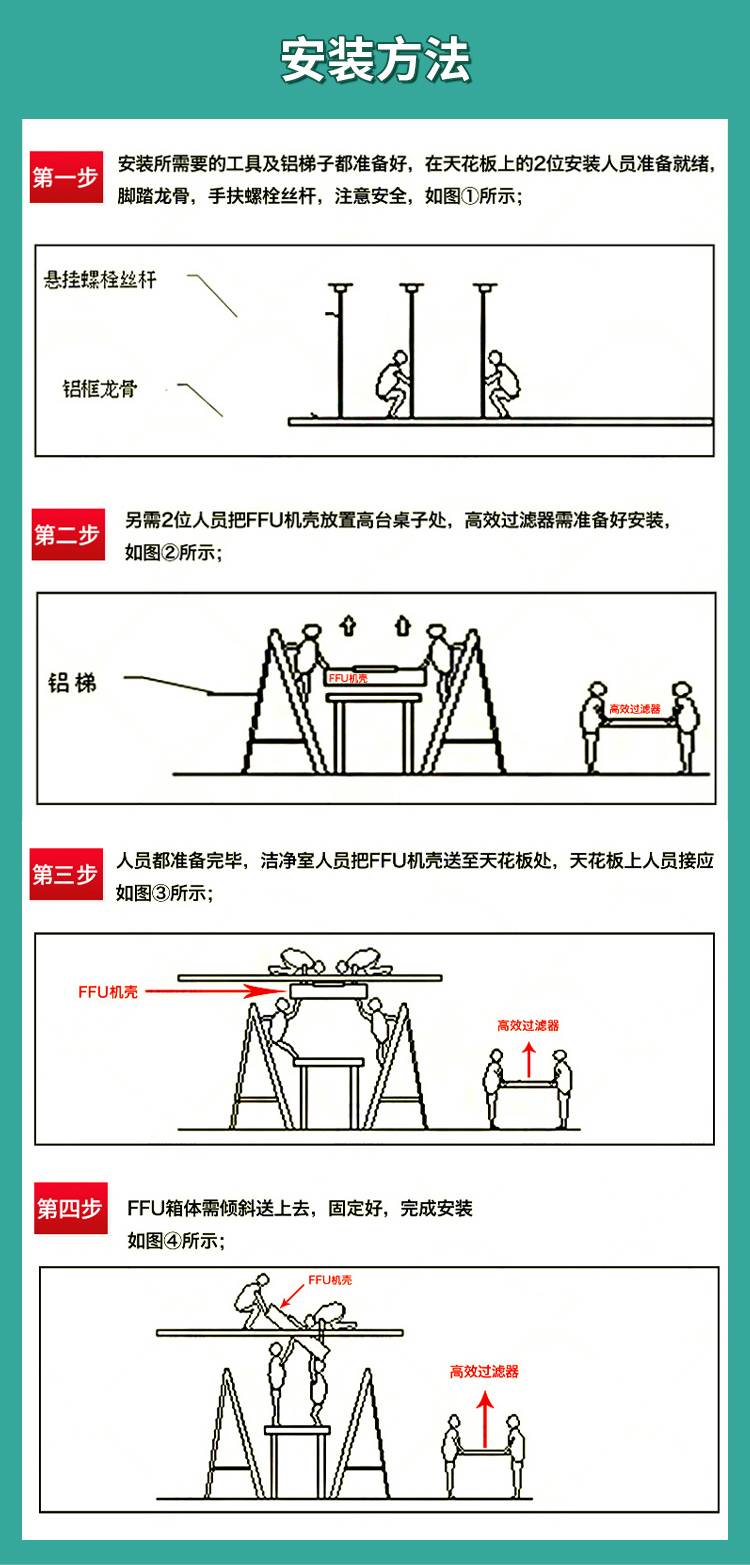 安装方法

第一步
安装所需要的工具及铝梯子都准备好，在天花板上的2位安装人员准备就绪，脚踏龙骨，手扶螺栓丝杆，注意安全，如图①所示；

悬挂螺栓丝杆
铝框龙骨

第二步
另需2位人员把FFU机壳放置高台桌子处，高效过滤器需准备好安装，如图②所示；

铝梯
FFU机壳
高效过滤器

第三步
人员都准备完毕，洁净室人员把FFU机壳送至天花板处，天花板上人员接应如图③所示；

FFU机壳
高效过滤器

第四步
FFU箱体需倾斜送上去，固定好，完成安装
如图④所示；

FFU机壳
高效过滤器