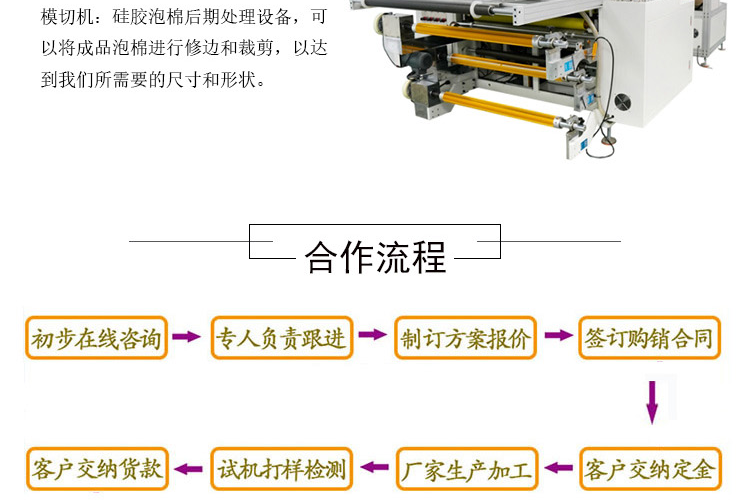 模切机：硅胶泡棉后期处理设备，可以将成品泡棉进行修边和裁剪，以达到我们所需要的尺寸和形状。

合作流程

初步在线咨询

专人负责跟进

制订方案报价

签订购销合同

客户交纳定金

厂家生产加工

试机打样检测

客户交纳货款