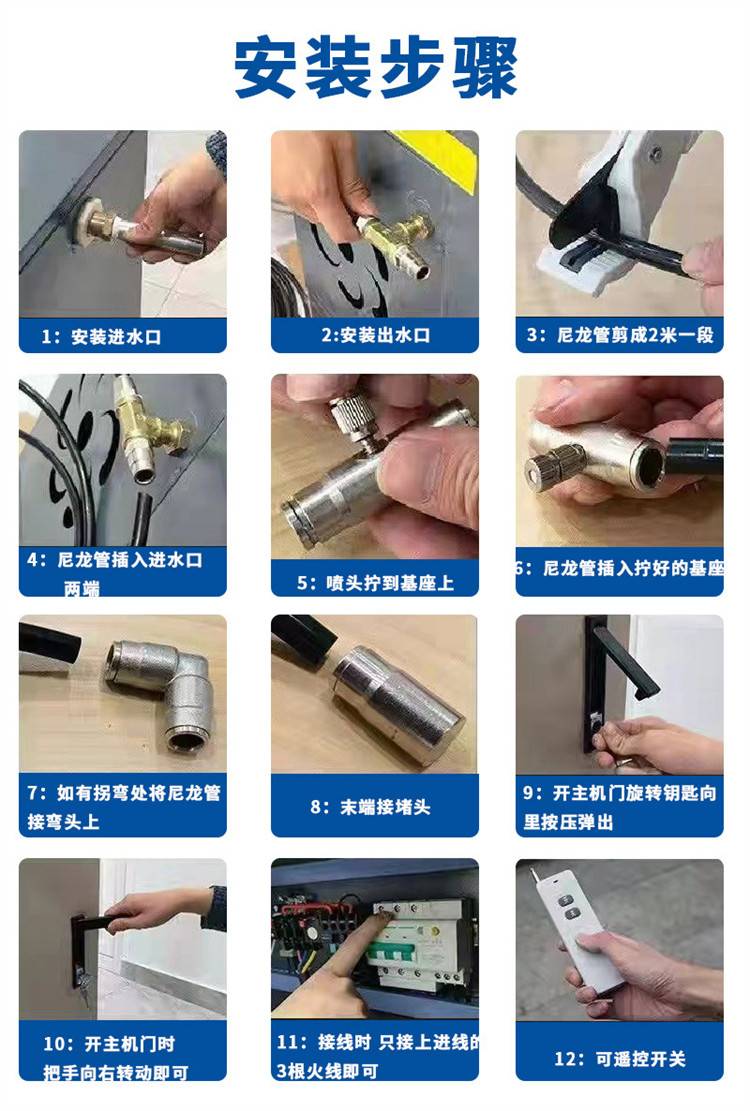 安装步骤

1：安装进水口

2:安装出水口

3：尼龙管剪成2米一段

4：尼龙管插入进水口两端

5：喷头拧到基座上

6：尼龙管插入拧好的基座

7：如有拐弯处将尼龙管接弯头上

8：末端接堵头

9：开主机门旋转钥匙向里按压弹出

10：开主机门时把手向右转动即可

11：接线时 只接上进线的3根火线即可

12：可遥控开关