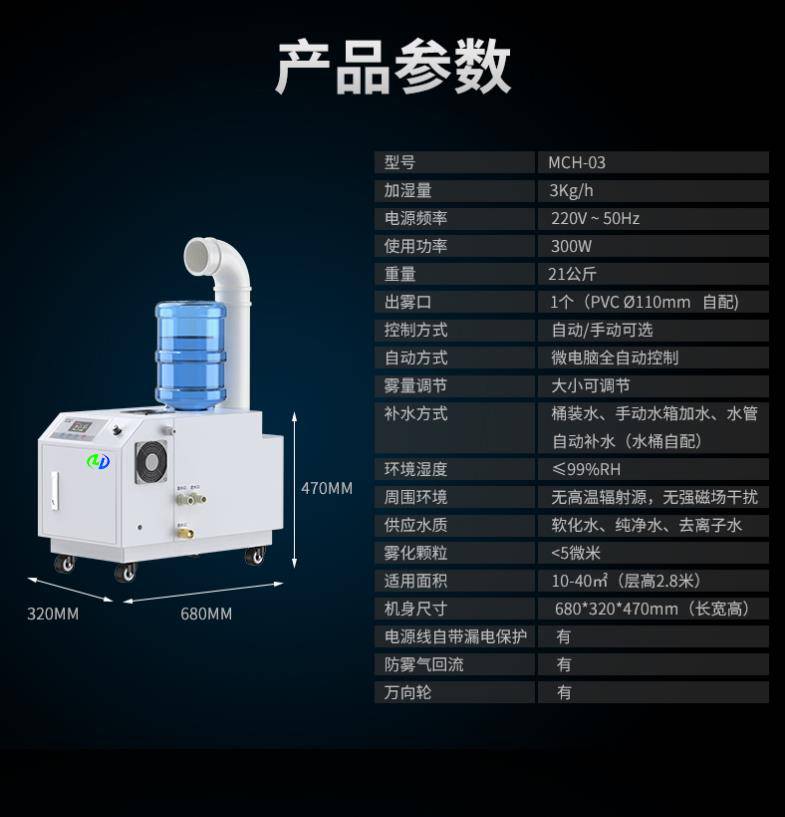 产品参数

470MM

320MM

680MM

| 型号 | MCH-03 |
|---|---|
| 加湿量 | 3Kg/h |
| 电源频率 | 220V ~ 50Hz |
| 使用功率 | 300W |
| 重量 | 21公斤 |
| 出雾口 | 1个（PVC Ø110mm 自配） |
| 控制方式 | 自动/手动可选 |
| 自动方式 | 微电脑全自动控制 |
| 雾量调节 | 大小可调节 |
| 补水方式 | 桶装水、手动水箱加水、水管自动补水（水桶自配） |
| 环境湿度 | ≤99%RH |
| 周围环境 | 无高温辐射源，无强磁场干扰 |
| 供应水质 | 软化水、纯净水、去离子水 |
| 雾化颗粒 | <5微米 |
| 适用面积 | 10-40㎡（层高2.8米） |
| 机身尺寸 | 680*320*470mm（长宽高） |
| 电源线自带漏电保护 | 有 |
| 防雾气回流 | 有 |
| 万向轮 | 有 |