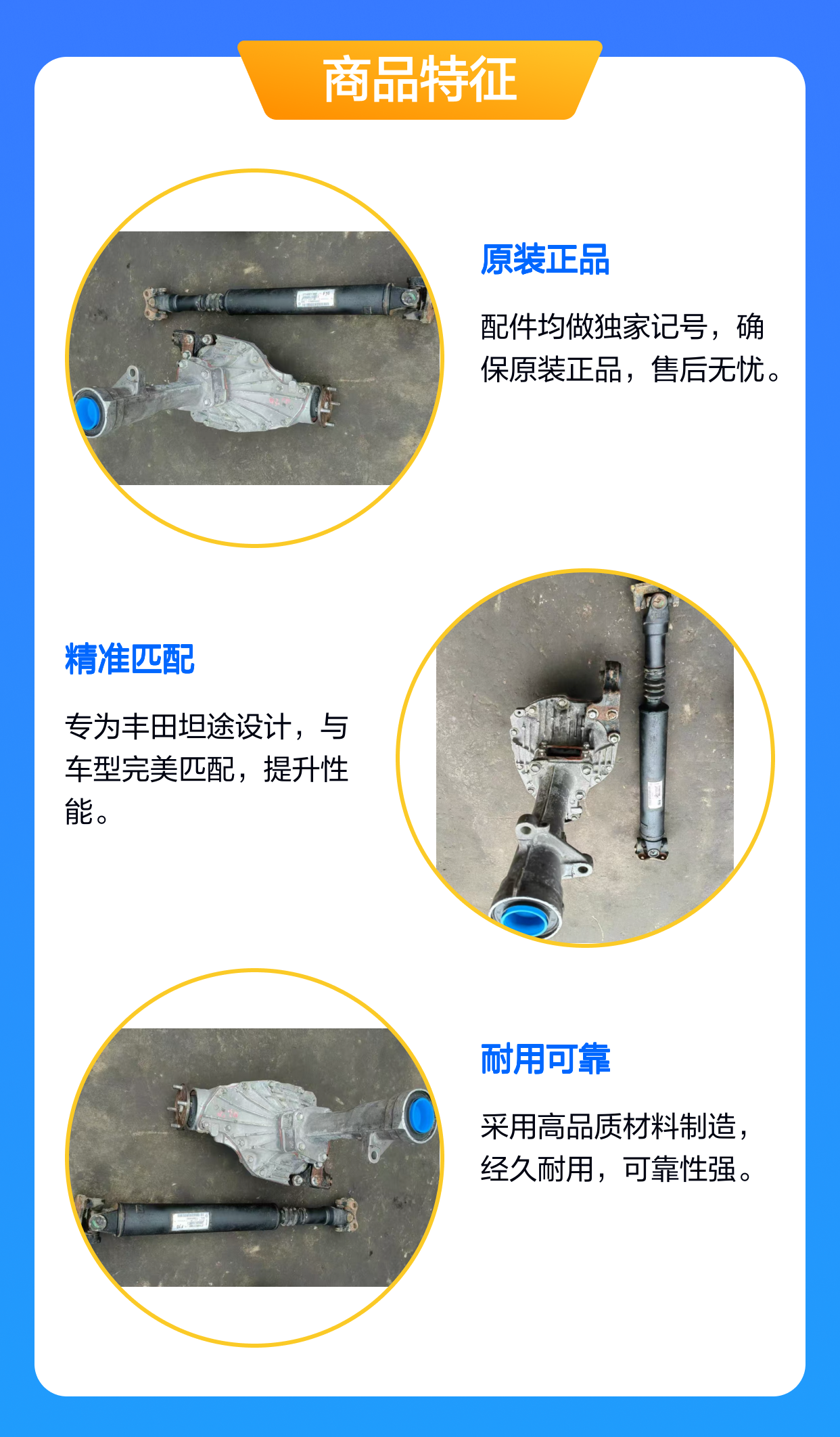 商品特征

原装正品

配件均做独家记号，确保原装正品，售后无忧。

精准匹配

专为丰田坦途设计，与车型完美匹配，提升性能。

耐用可靠

采用高品质材料制造，经久耐用，可靠性强。