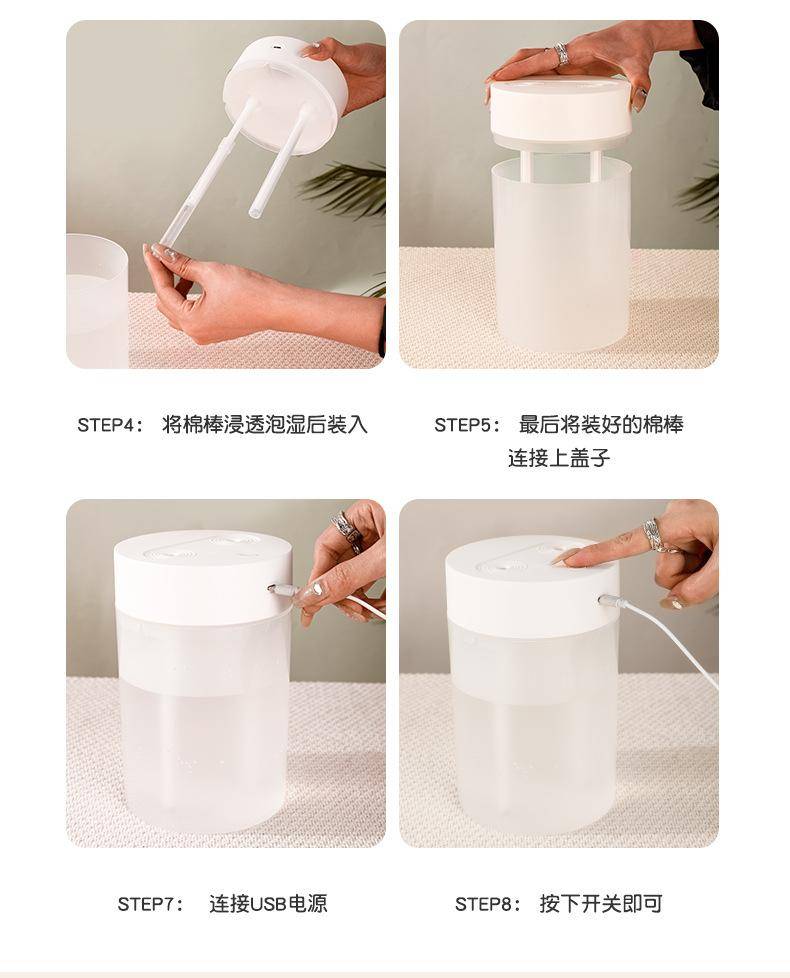 STEP4： 将棉棒浸透泡湿后装入

STEP5： 最后将装好的棉棒连接上盖子

STEP7： 连接USB电源

STEP8： 按下开关即可