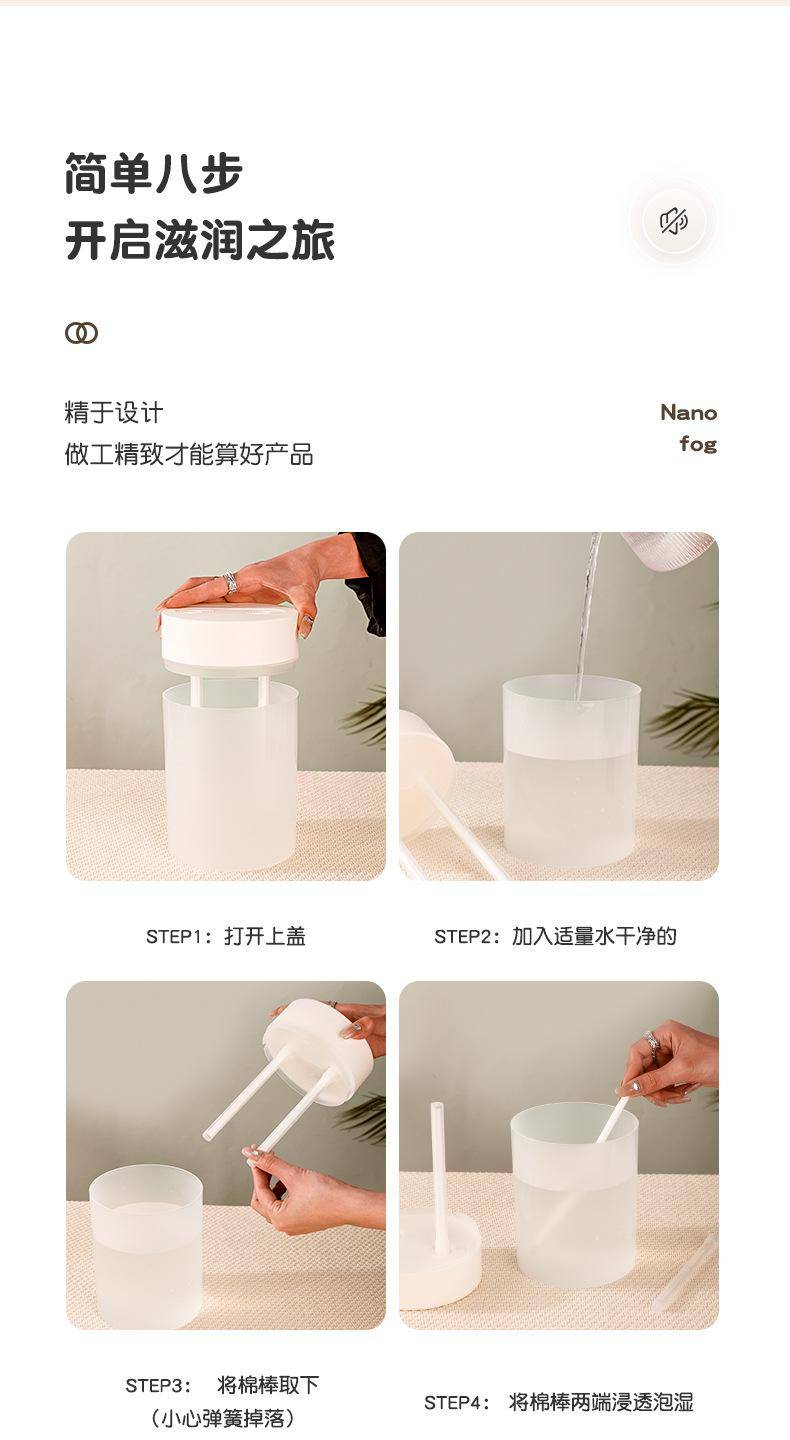 简单八步
开启滋润之旅

精于设计
做工精致才能算好产品

Nano
fog

STEP1：打开上盖

STEP2：加入适量水干净的

STEP3： 将棉棒取下
（小心弹簧掉落）

STEP4： 将棉棒两端浸透泡湿