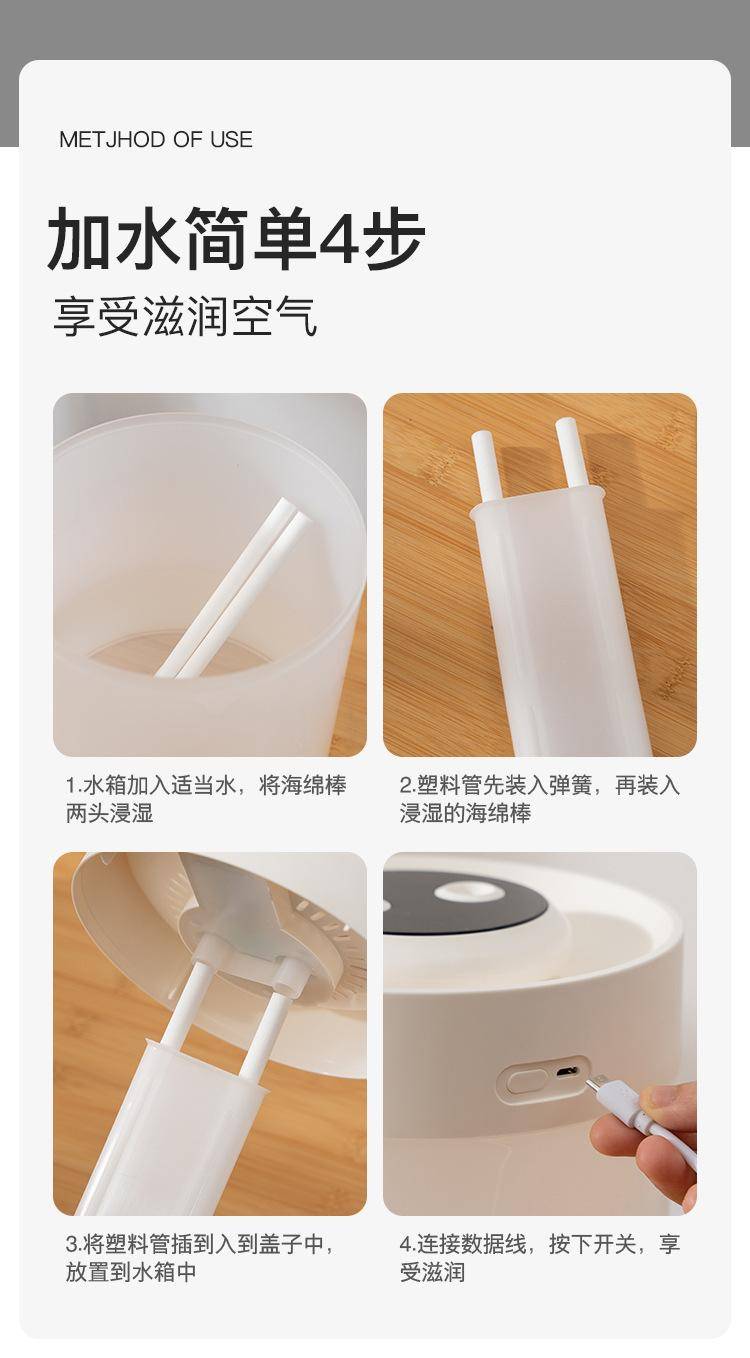 METJHOD OF USE

加水简单4步

享受滋润空气

1.水箱加入适当水，将海绵棒两头浸湿

2.塑料管先装入弹簧，再装入浸湿的海绵棒

3.将塑料管插到入到盖子中，放置到水箱中

4.连接数据线，按下开关，享受滋润