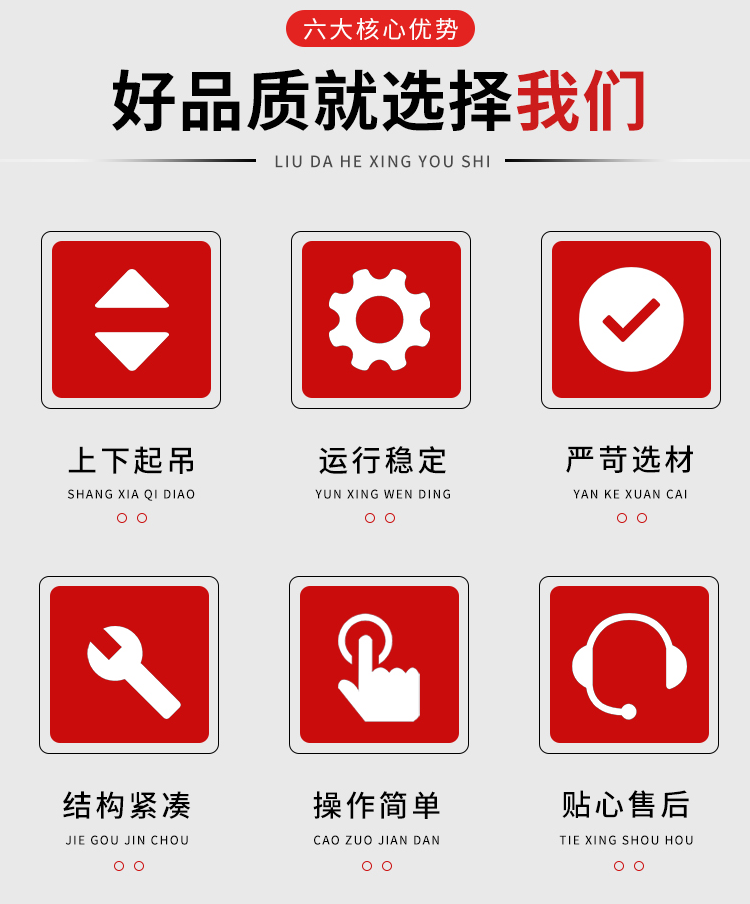 六大核心优势

好品质就选择我们

LIU DA HE XING YOU SHI

上下起吊
SHANG XIA QI DIAO

运行稳定
YUN XING WEN DING

严苛选材
YAN KE XUAN CAI

结构紧凑
JIE GOU JIN CHOU

操作简单
CAO ZUO JIAN DAN

贴心售后
TIE XING SHOU HOU