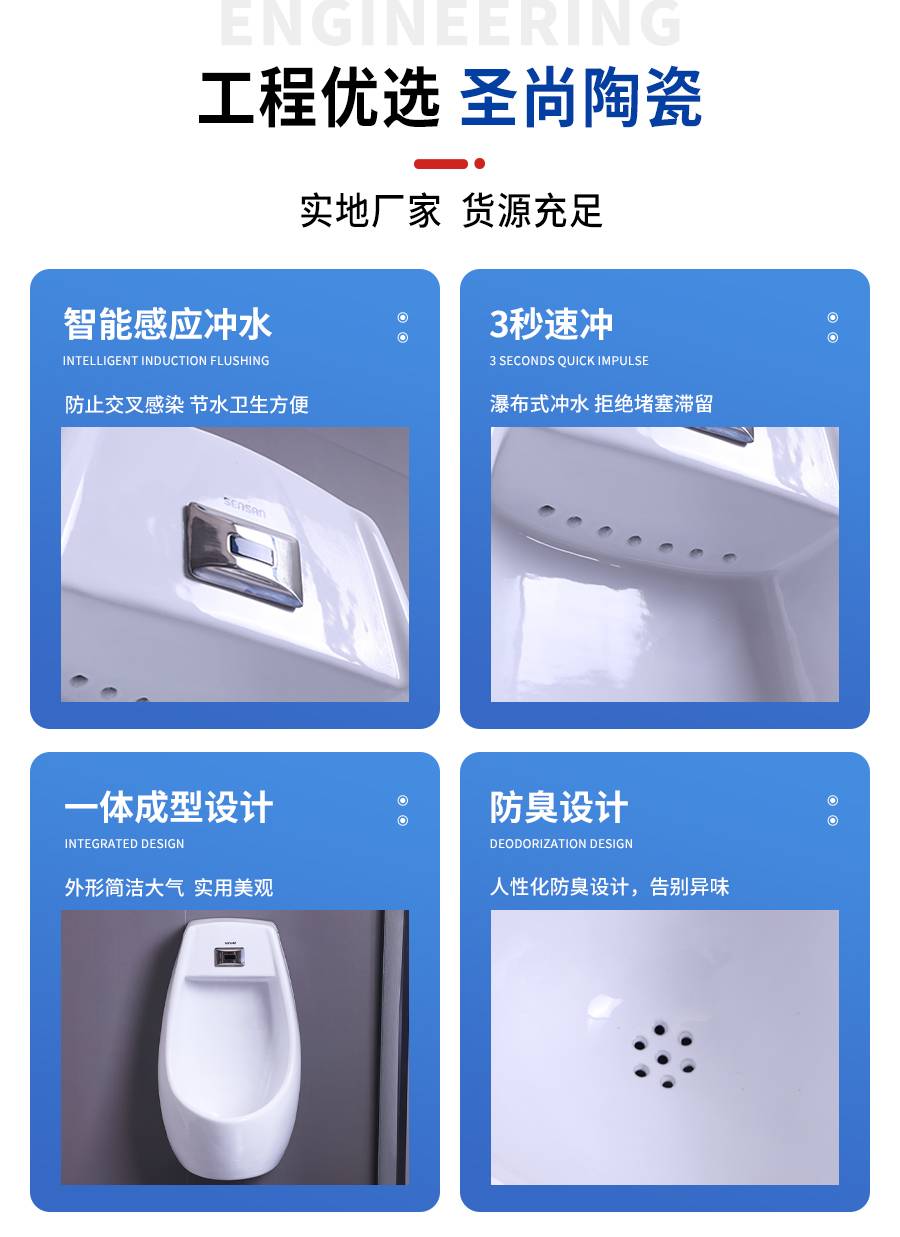 ENGINEERING

工程优选 圣尚陶瓷

实地厂家 货源充足

智能感应冲水
INTELLIGENT INDUCTION FLUSHING
防止交叉感染 节水卫生方便

SENSAN

3秒速冲
3 SECONDS QUICK IMPULSE
瀑布式冲水 拒绝堵塞滞留

一体成型设计
INTEGRATED DESIGN
外形简洁大气 实用美观

防臭设计
DEODORIZATION DESIGN
人性化防臭设计，告别异味