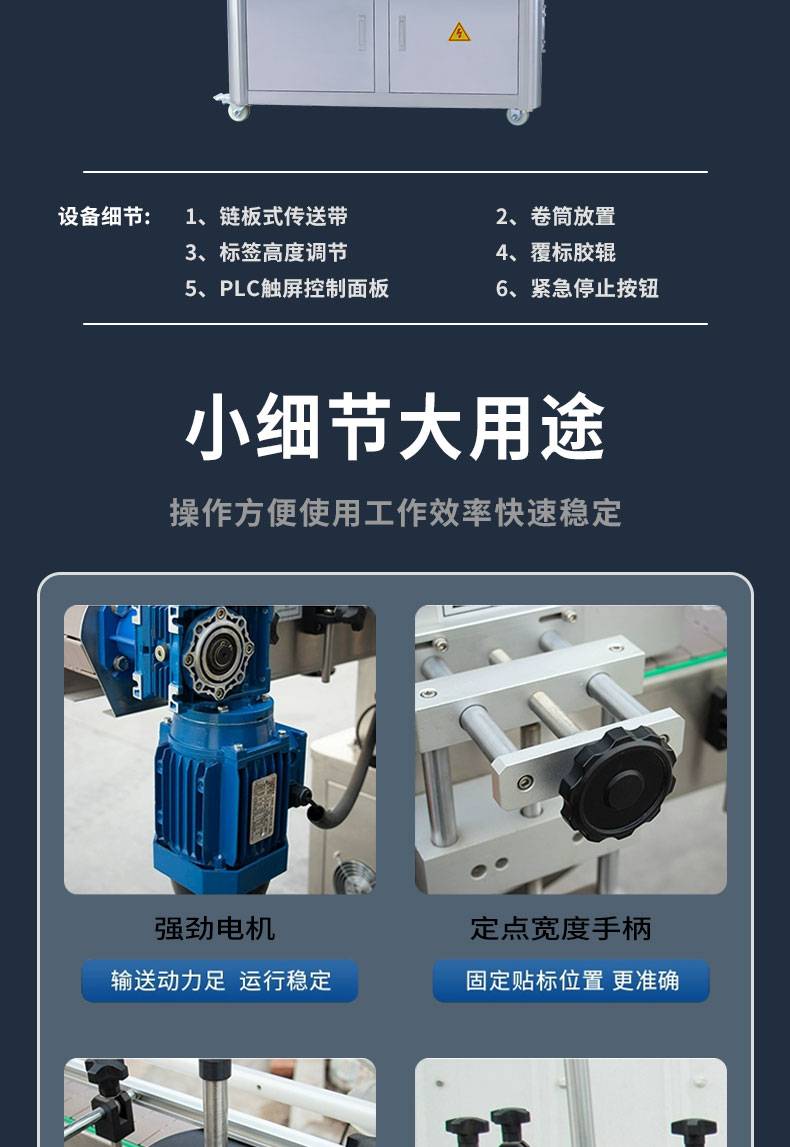 设备细节：

1、链板式传送带
2、卷筒放置
3、标签高度调节
4、覆标胶辊
5、PLC触屏控制面板
6、紧急停止按钮

小细节大用途

操作方便使用工作效率快速稳定

强劲电机

输送动力足 运行稳定

定点宽度手柄

固定贴标位置 更准确