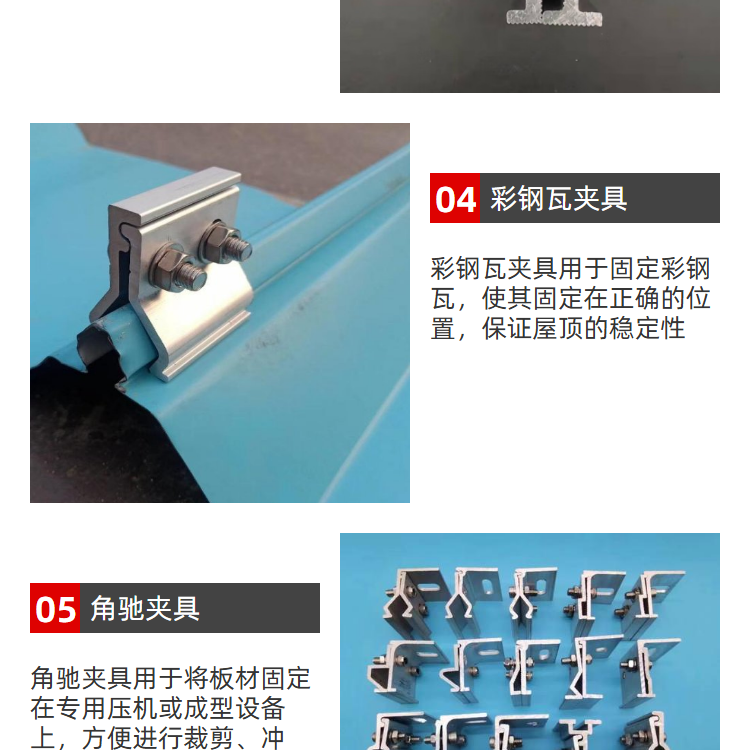 04 彩钢瓦夹具

彩钢瓦夹具用于固定彩钢瓦，使其固定在正确的位置，保证屋顶的稳定性

05 角驰夹具

角驰夹具用于将板材固定在专用压机或成型设备上，方便进行裁剪、冲