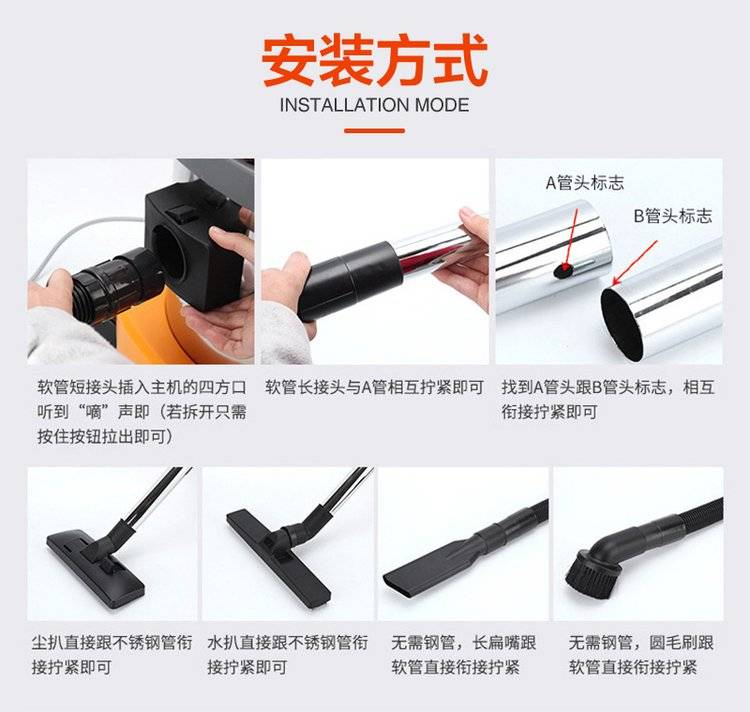 安装方式
INSTALLATION MODE

A管头标志
B管头标志

软管短接头插入主机的四方口听到“嘀”声即（若拆开只需按住按钮拉出即可）

软管长接头与A管相互拧紧即可

找到A管头跟B管头标志，相互衔接拧紧即可

尘扒直接跟不锈钢管衔接拧紧即可

水扒直接跟不锈钢管衔接拧紧即可

无需钢管，长扁嘴跟软管直接衔接拧紧

无需钢管，圆毛刷跟软管直接衔接拧紧