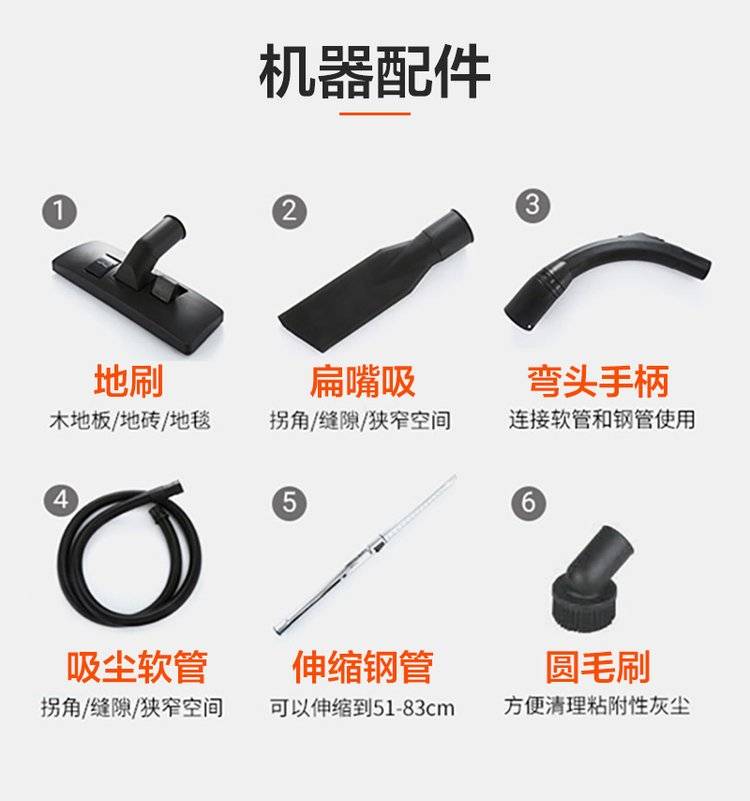 机器配件

1
地刷
木地板/地砖/地毯

2
扁嘴吸
拐角/缝隙/狭窄空间

3
弯头手柄
连接软管和钢管使用

4
吸尘软管
拐角/缝隙/狭窄空间

5
伸缩钢管
可以伸缩到51-83cm

6
圆毛刷
方便清理粘附性灰尘