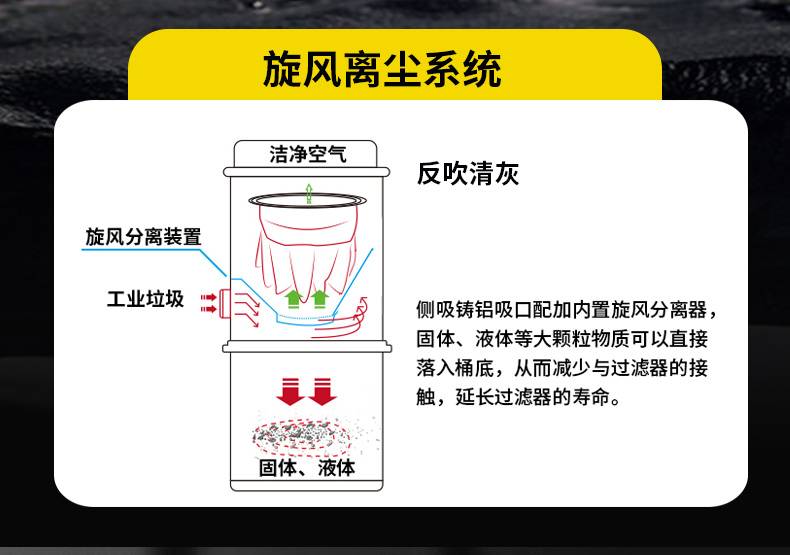 旋风离尘系统

洁净空气

旋风分离装置

工业垃圾

固体、液体

反吹清灰

侧吸铸铝吸口配加内置旋风分离器，固体、液体等大颗粒物质可以直接落入桶底，从而减少与过滤器的接触，延长过滤器的寿命。