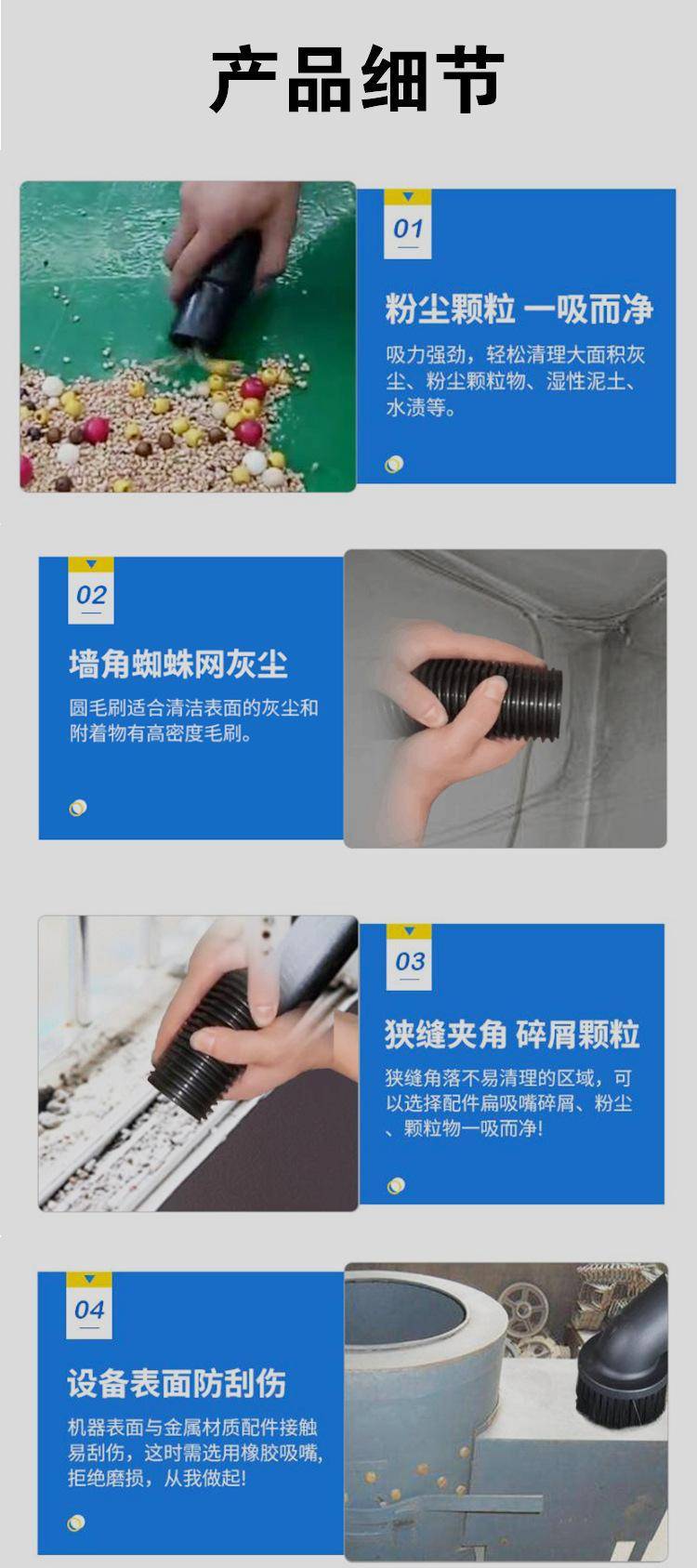 产品细节

01

粉尘颗粒 一吸而净

吸力强劲，轻松清理大面积灰尘、粉尘颗粒物、湿性泥土、水渍等。

02

墙角蜘蛛网灰尘

圆毛刷适合清洁表面的灰尘和附着物有高密度毛刷。

03

狭缝夹角 碎屑颗粒

狭缝角落不易清理的区域，可以选择配件扁吸嘴碎屑、粉尘、颗粒物一吸而净!

04

设备表面防刮伤

机器表面与金属材质配件接触易刮伤，这时需选用橡胶吸嘴，拒绝磨损，从我做起!