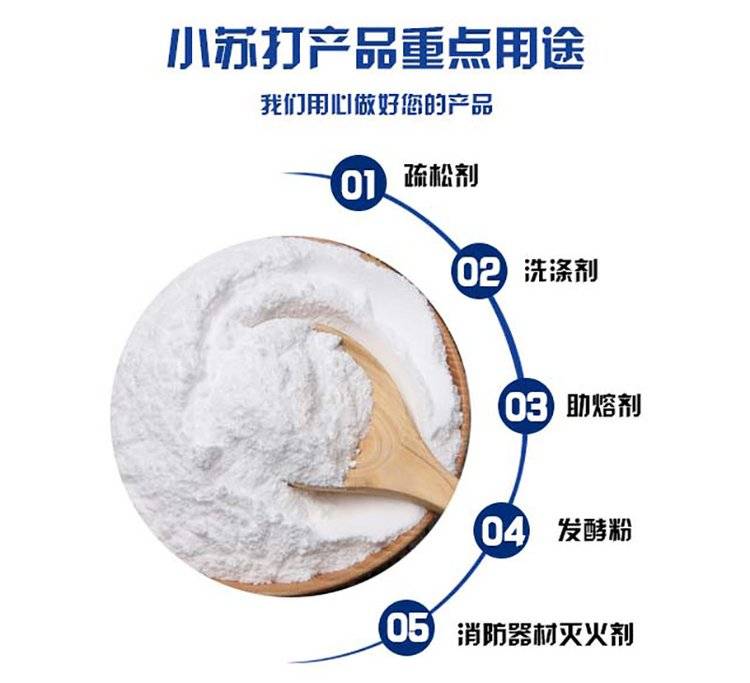 小苏打产品重点用途

我们用心做好您的产品

01 疏松剂

02 洗涤剂

03 助熔剂

04 发酵粉

05 消防器材灭火剂