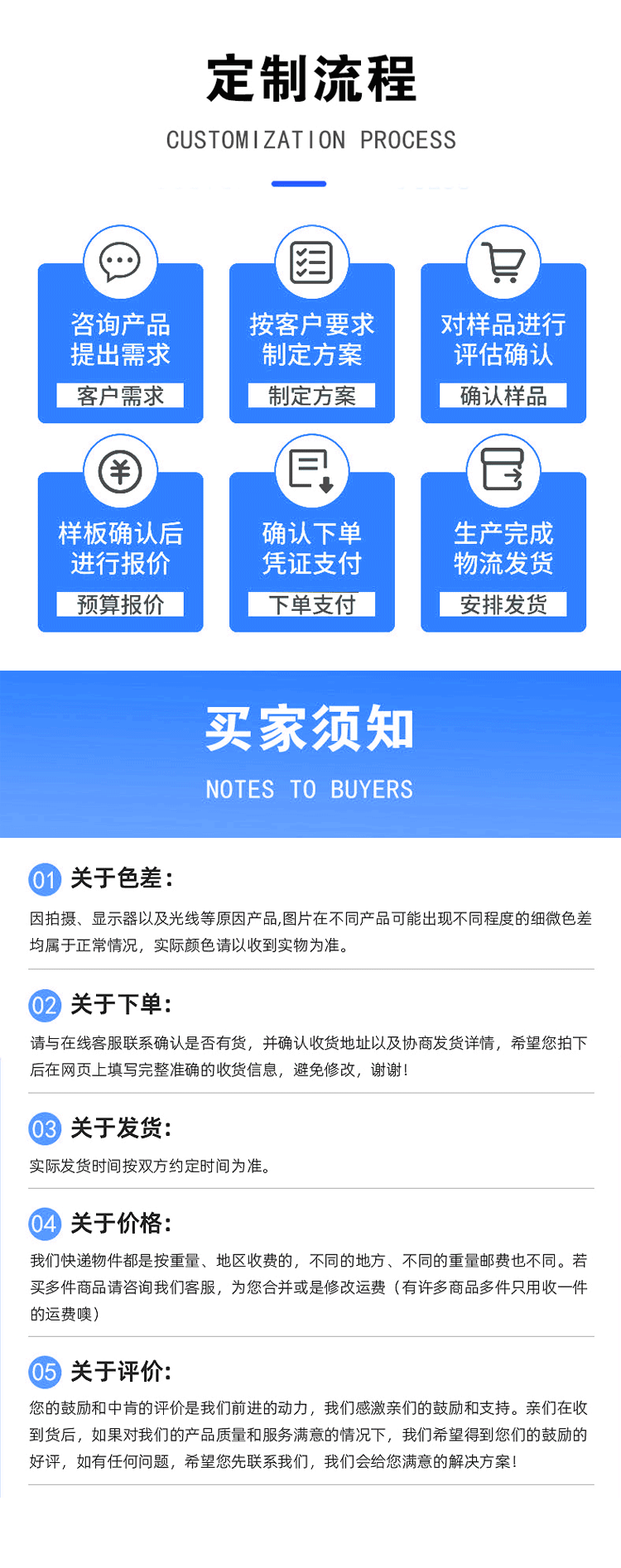 定制流程

CUSTOMIZATION PROCESS

咨询产品
提出需求
客户需求

按客户要求
制定方案
制定方案

对样品进行
评估确认
确认样品

样板确认后
进行报价
预算报价

确认下单
凭证支付
下单支付

生产完成
物流发货
安排发货

买家须知

NOTES TO BUYERS

01 关于色差:

因拍摄、显示器以及光线等原因产品,图片在不同产品可能出现不同程度的细微色差均属于正常情况，实际颜色请以收到实物为准。

02 关于下单:

请与在线客服联系确认是否有货，并确认收货地址以及协商发货详情，希望您拍下后在网页上填写完整准确的收货信息，避免修改，谢谢!

03 关于发货:

实际发货时间按双方约定时间为准。

04 关于价格:

我们快递物件都是按重量、地区收费的，不同的地方、不同的重量邮费也不同。若买多件商品请咨询我们客服，为您合并或是修改运费（有许多商品多件只用收一件的运费噢）

05 关于评价:

您的鼓励和中肯的评价是我们前进的动力，我们感激亲们的鼓励和支持。亲们在收到货后，如果对我们的产品质量和服务满意的情况下，我们希望得到您们的鼓励的好评，如有任何问题，希望您先联系我们，我们会给您满意的解决方案!